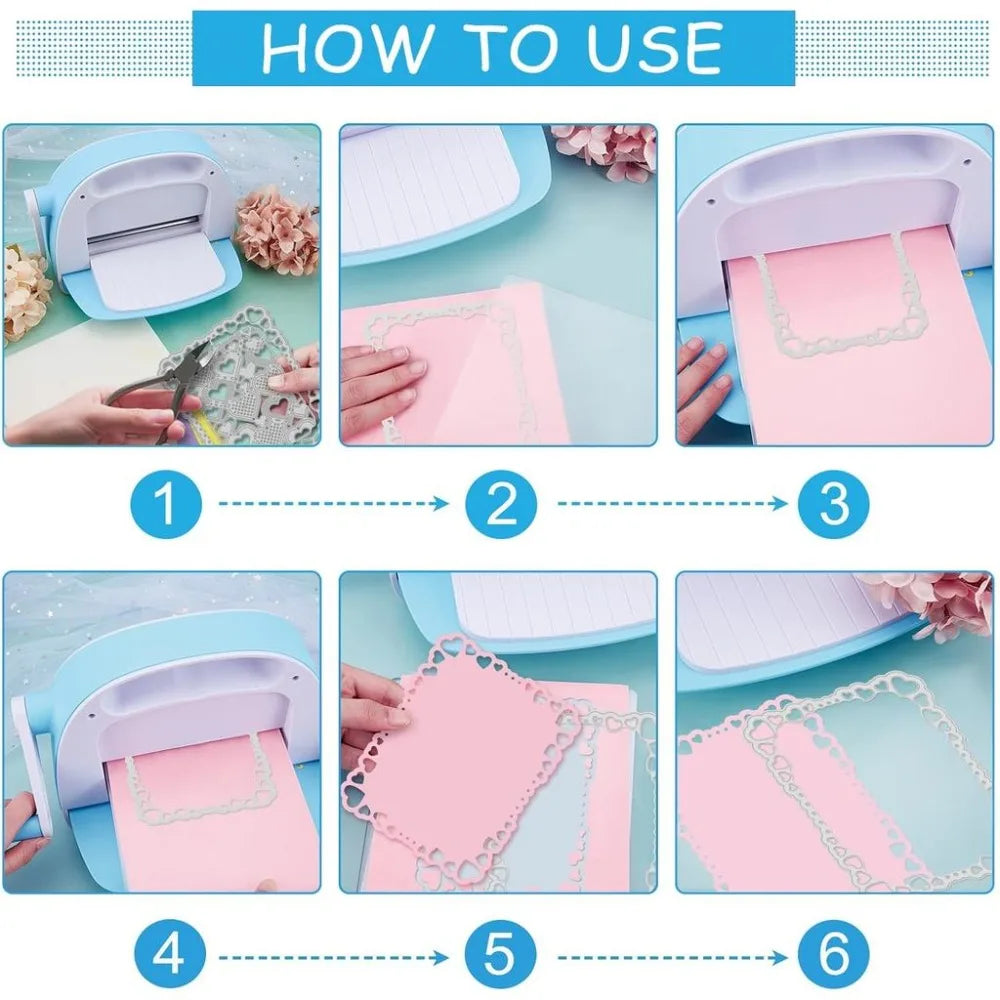 HOW TO USE

1
2
3

4
5
6