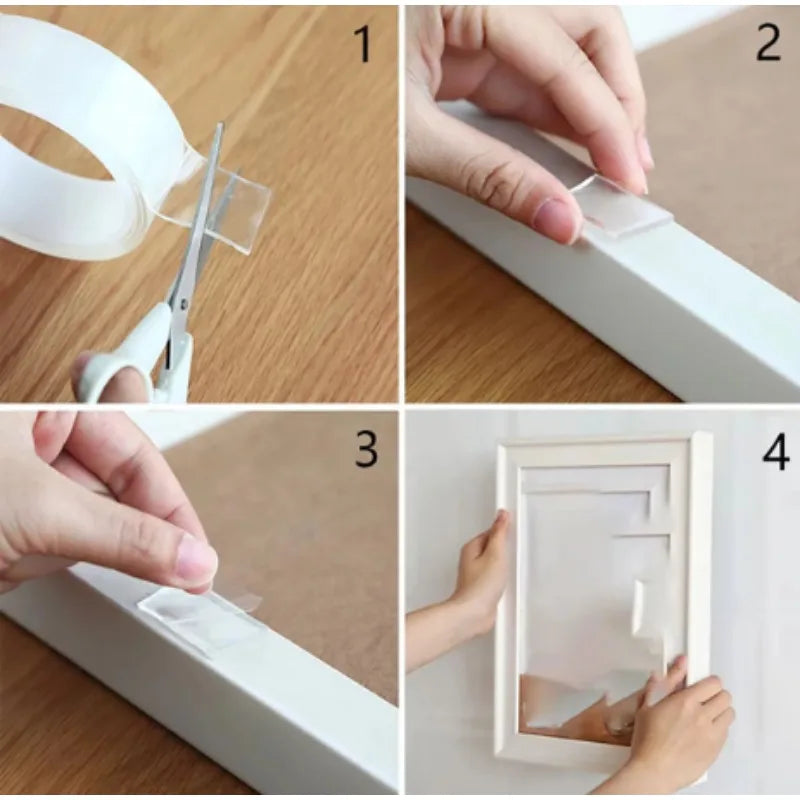 1

2

3

4