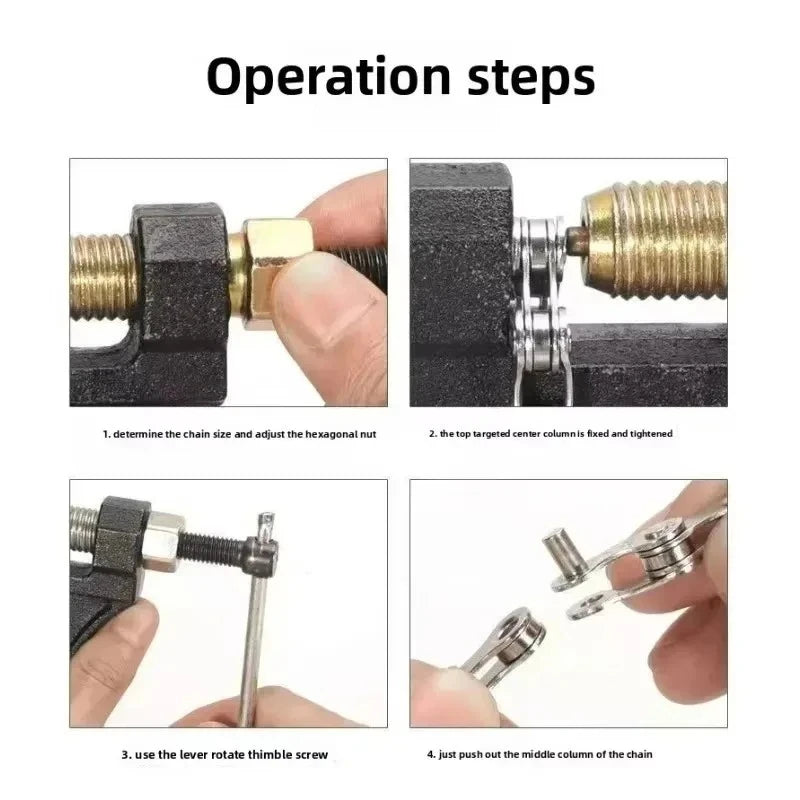 Operation steps

1. determine the chain size and adjust the hexagonal nut

2. the top targeted center column is fixed and tightened

3. use the lever rotate thimble screw

4. just push out the middle column of the chain