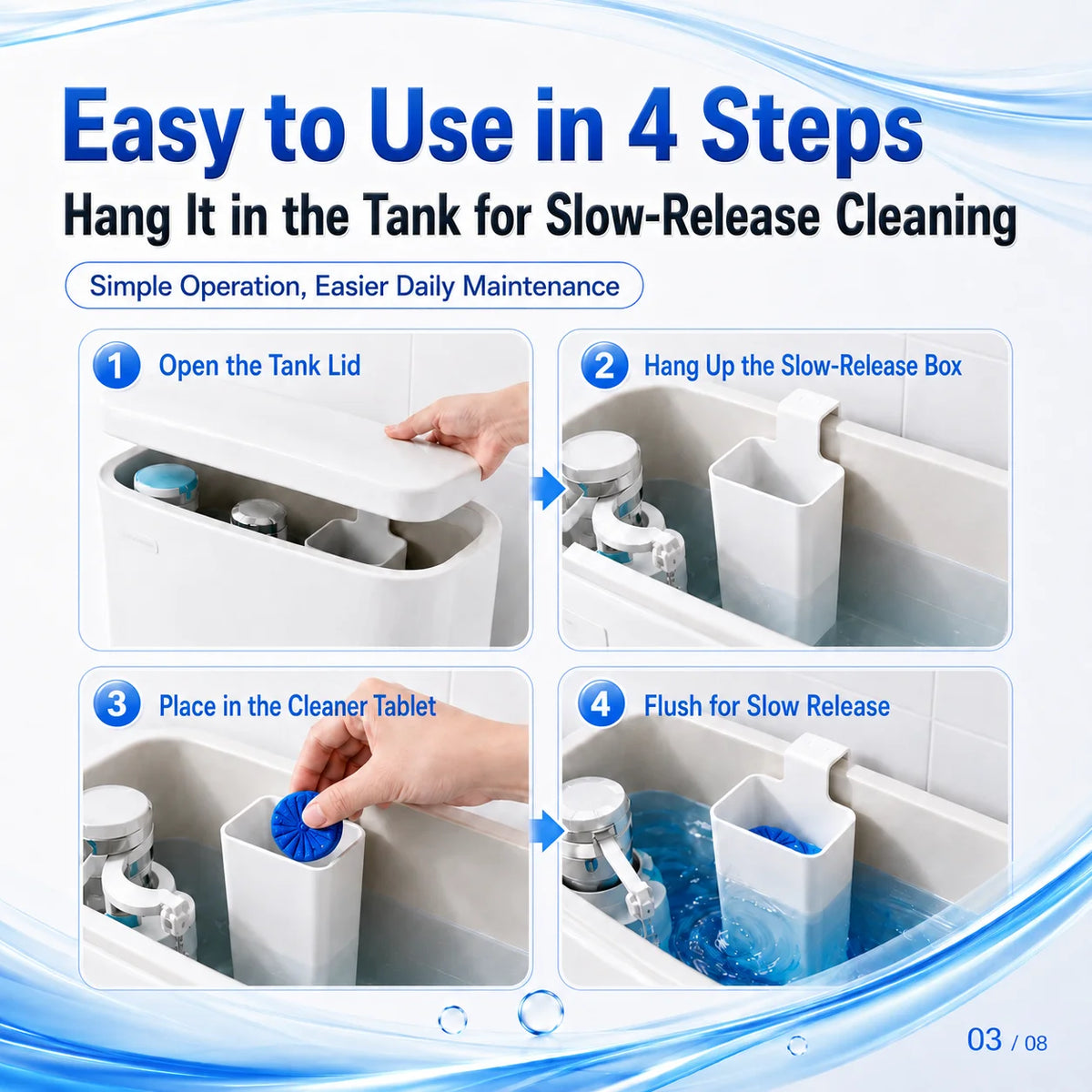 Easy to Use in 4 Steps
Hang It in the Tank for Slow-Release Cleaning

Simple Operation, Easier Daily Maintenance

1 Open the Tank Lid

2 Hang Up the Slow-Release Box

3 Place in the Cleaner Tablet

4 Flush for Slow Release

03 / 08