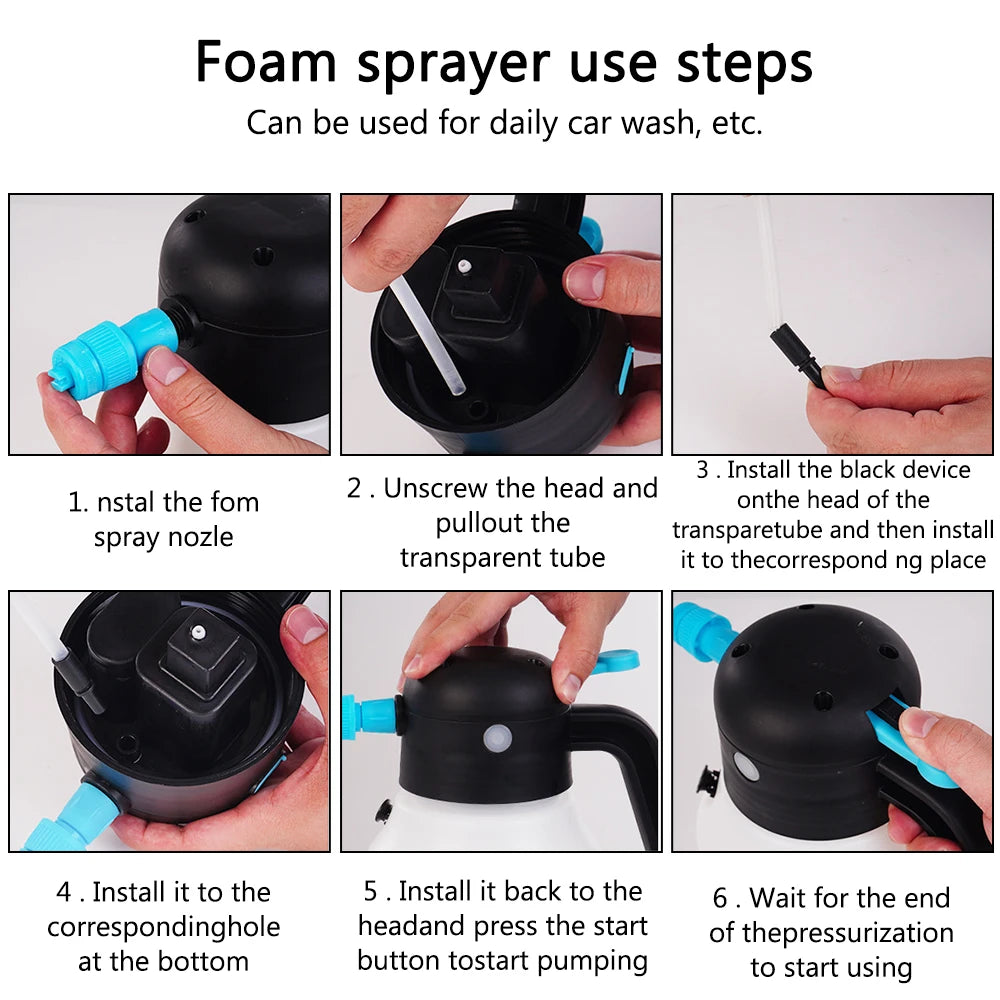 Foam sprayer use steps
Can be used for daily car wash, etc.

1. nstal the fom spray nozle

2 . Unscrew the head and pullout the transparent tube

3 . Install the black device onthe head of the transparetube and then install it to thecorrespond ng place

4 . Install it to the correspondinghole at the bottom

5 . Install it back to the headand press the start button tostart pumping

6 . Wait for the end of thepressurization to start using