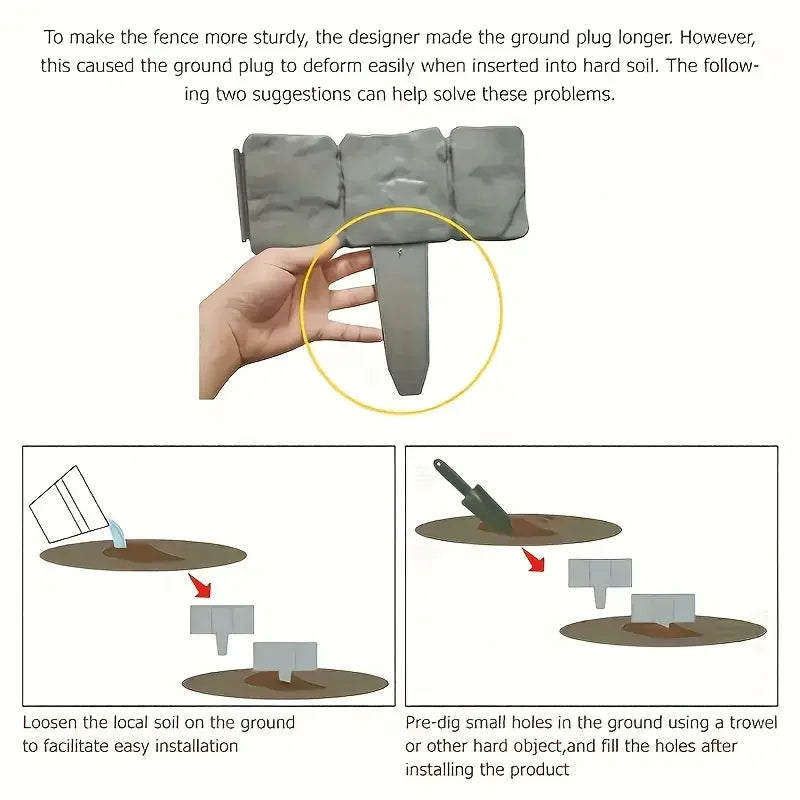 To make the fence more sturdy, the designer made the ground plug longer. However, this caused the ground plug to deform easily when inserted into hard soil. The following two suggestions can help solve these problems.

Loosen the local soil on the ground to facilitate easy installation

Pre-dig small holes in the ground using a trowel or other hard object,and fill the holes after installing the product