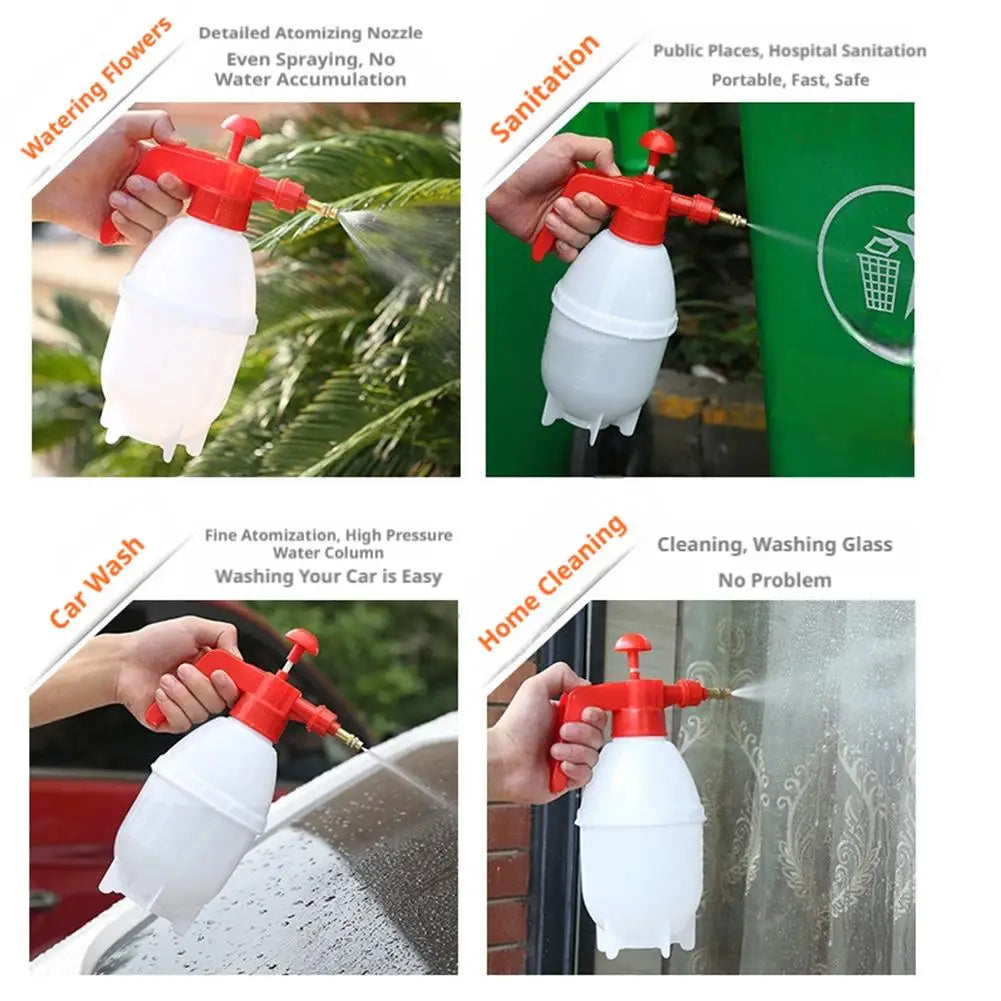 Watering Flowers

Detailed Atomizing Nozzle

Even Spraying, No Water Accumulation

Sanitation

Public Places, Hospital Sanitation

Portable, Fast, Safe

Car Wash

Fine Atomization, High Pressure Water Column

Washing Your Car is Easy

Home Cleaning

Cleaning, Washing Glass

No Problem