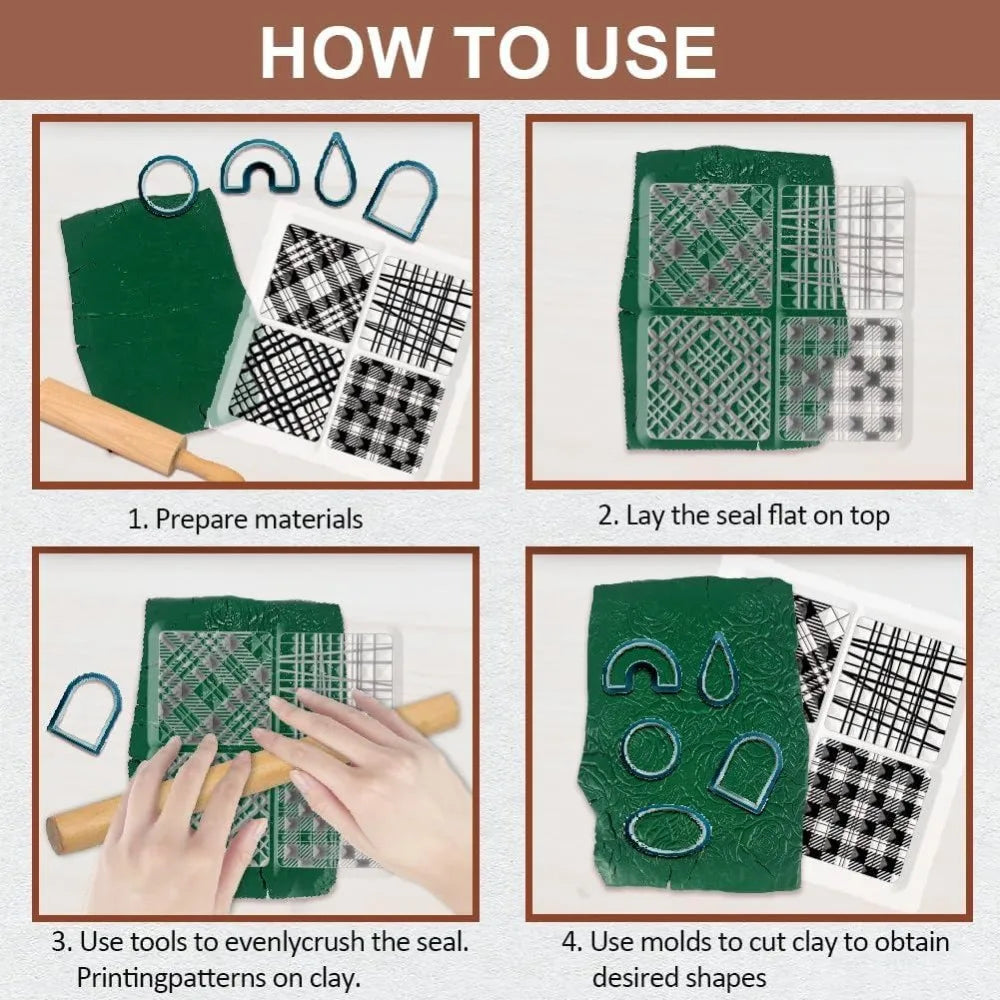 HOW TO USE

1. Prepare materials

2. Lay the seal flat on top

3. Use tools to evenlycrush the seal. Printingpatterns on clay.

4. Use molds to cut clay to obtain desired shapes