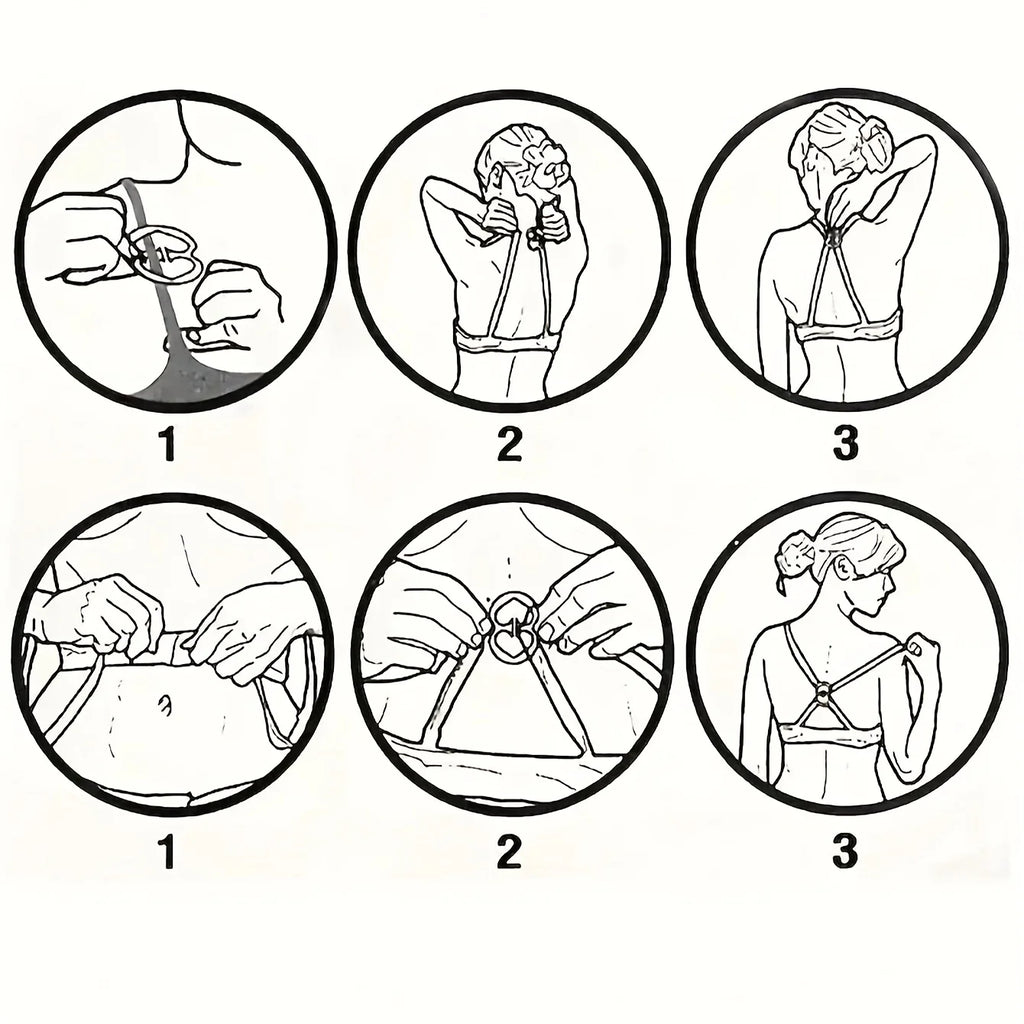 1 2 3

1 2 3