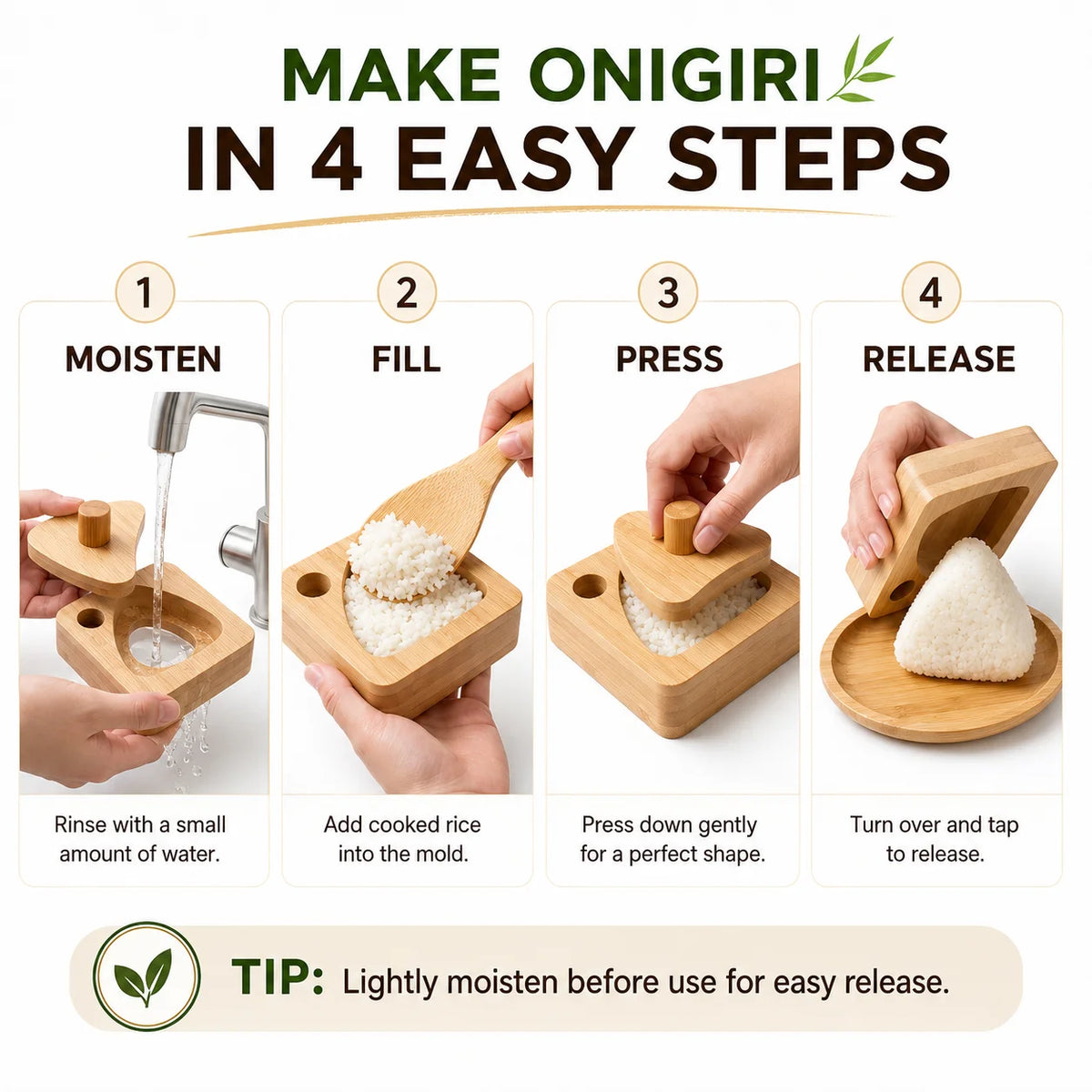 MAKE ONIGIRI
IN 4 EASY STEPS

1
MOISTEN
Rinse with a small amount of water.

2
FILL
Add cooked rice into the mold.

3
PRESS
Press down gently for a perfect shape.

4
RELEASE
Turn over and tap to release.

TIP: Lightly moisten before use for easy release.