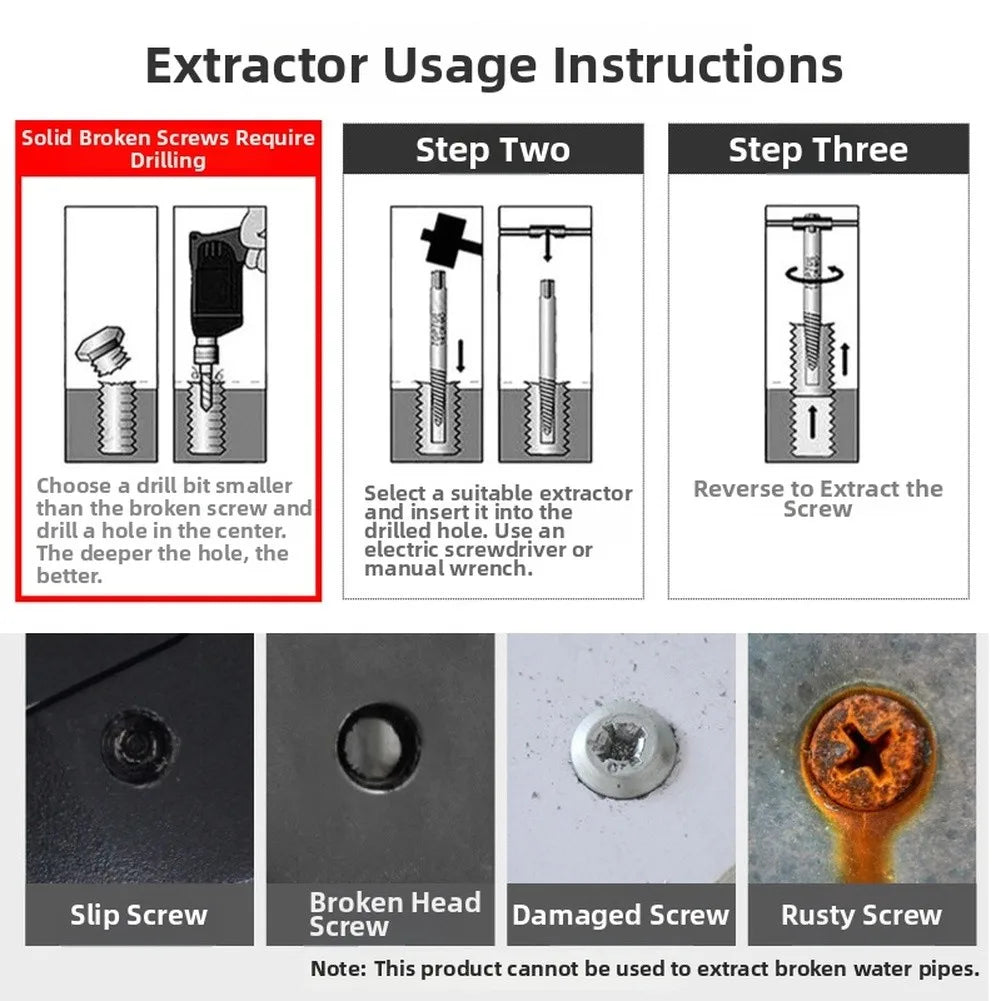 Extractor Usage Instructions

Solid Broken Screws Require Drilling

Choose a drill bit smaller than the broken screw and drill a hole in the center. The deeper the hole, the better.

Step Two

Select a suitable extractor and insert it into the drilled hole. Use an electric screwdriver or manual wrench.

Step Three

Reverse to Extract the Screw

Slip Screw

Broken Head Screw

Damaged Screw

Rusty Screw

Note: This product cannot be used to extract broken water pipes.