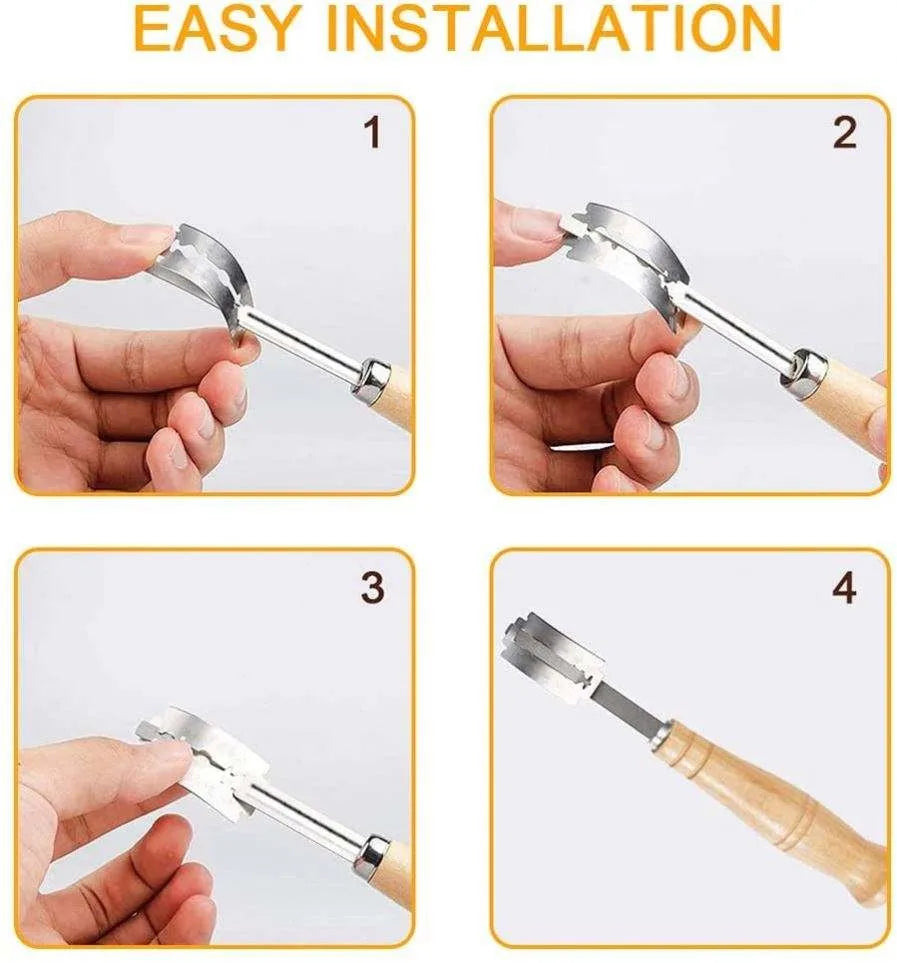 EASY INSTALLATION

1

2

3

4