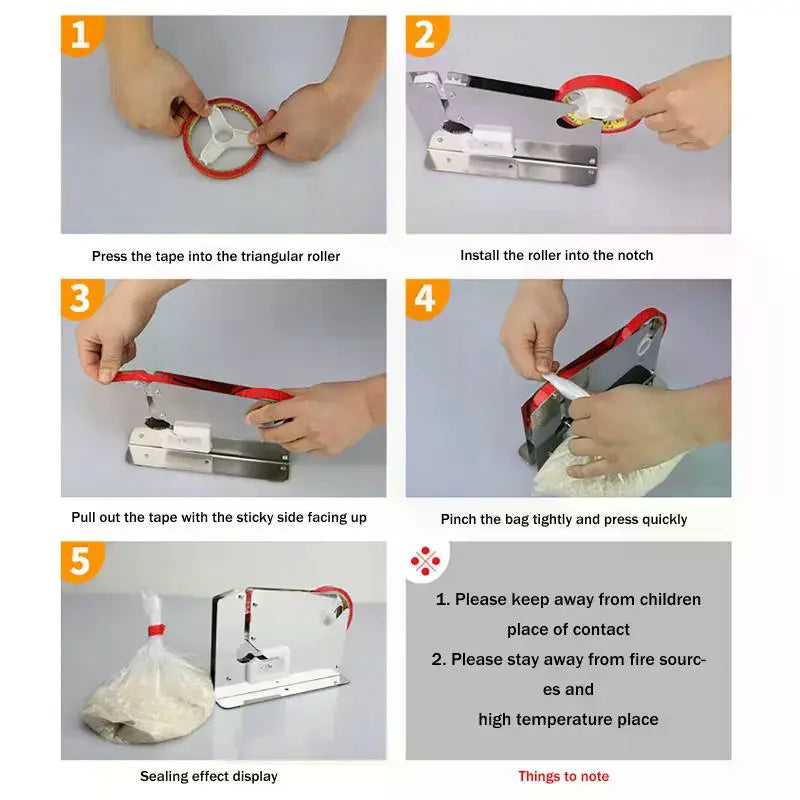 1

Press the tape into the triangular roller

2

Install the roller into the notch

3

Pull out the tape with the sticky side facing up

4

Pinch the bag tightly and press quickly

5

Sealing effect display

1. Please keep away from children place of contact
2. Please stay away from fire sources and
high temperature place

Things to note