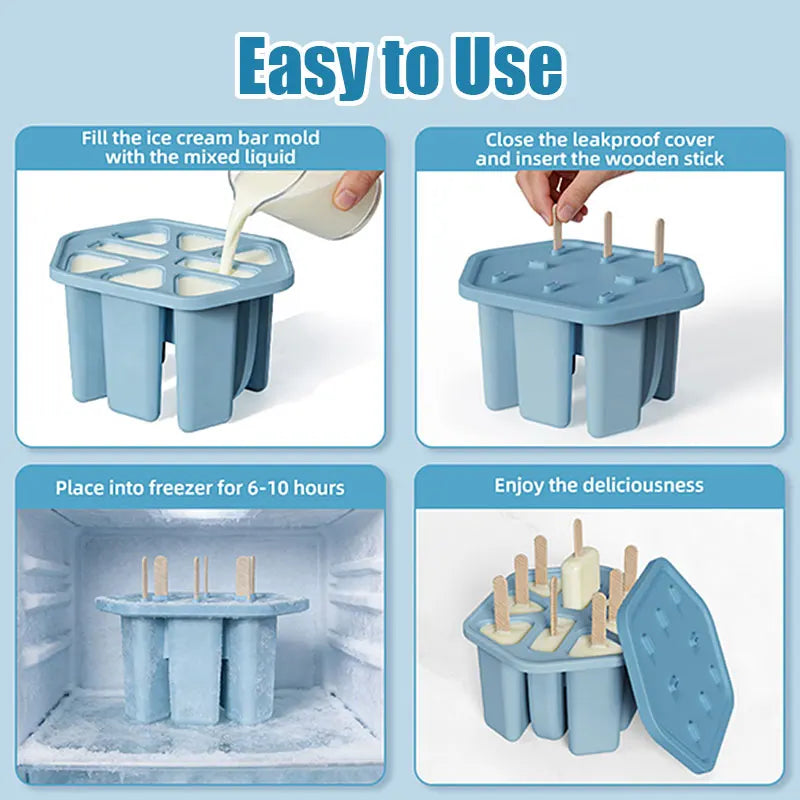 Easy to Use

Fill the ice cream bar mold with the mixed liquid

Close the leakproof cover and insert the wooden stick

Place into freezer for 6-10 hours

Enjoy the deliciousness