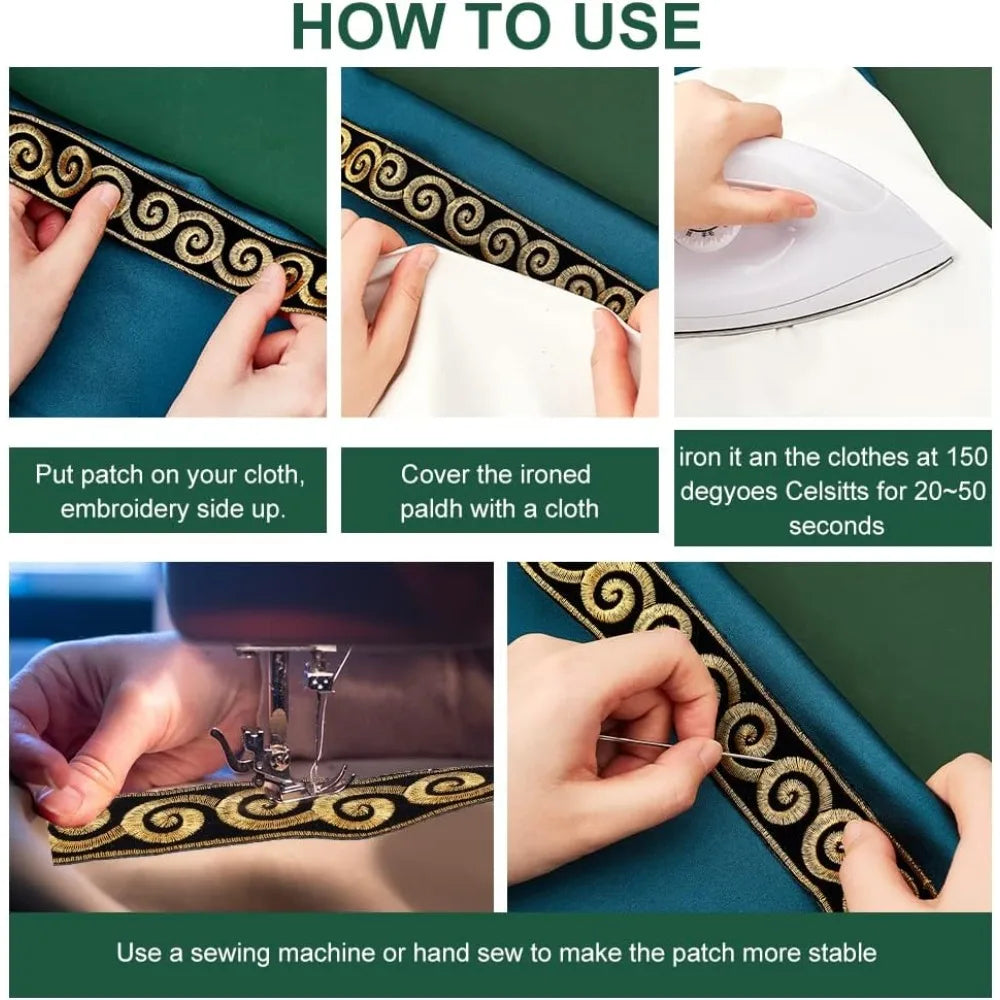 HOW TO USE

Put patch on your cloth, embroidery side up.

Cover the ironed paldh with a cloth

iron it an the clothes at 150 degyoes Celsitts for 20~50 seconds

Use a sewing machine or hand sew to make the patch more stable