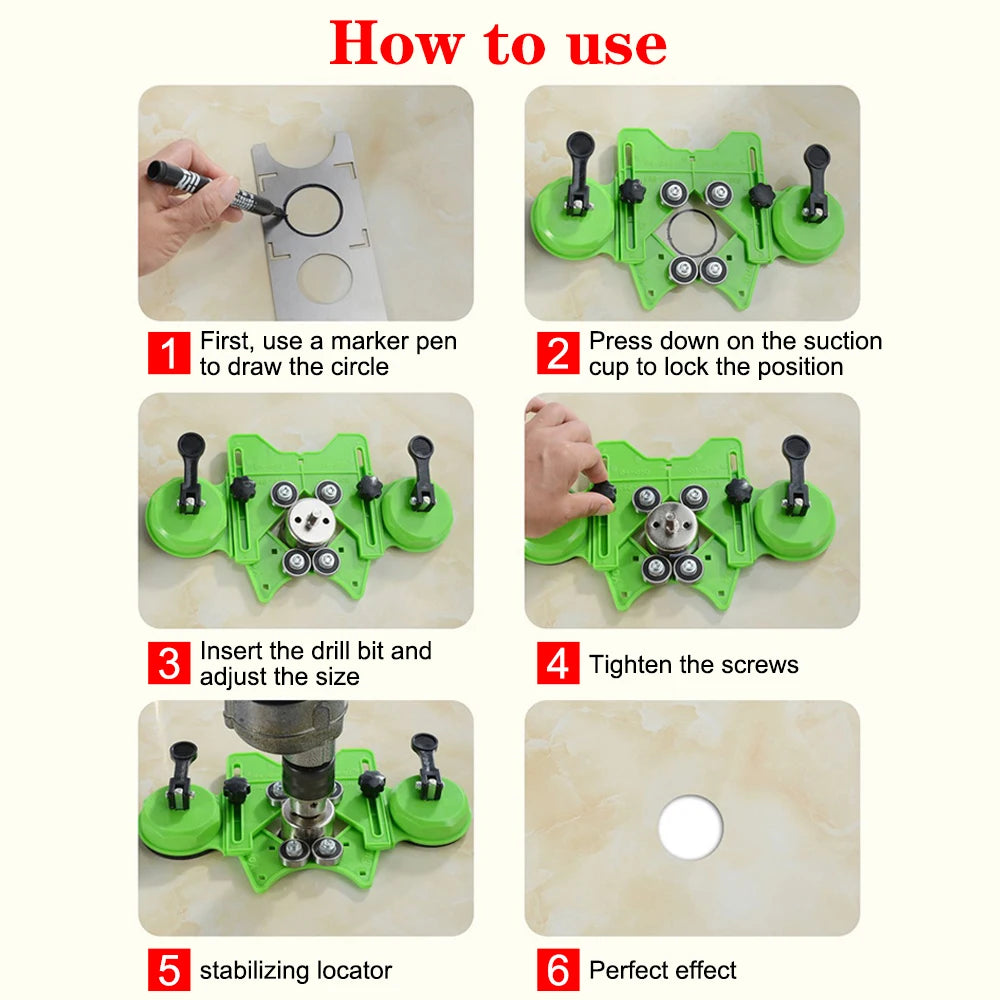 How to use

1 First, use a marker pen to draw the circle

2 Press down on the suction cup to lock the position

3 Insert the drill bit and adjust the size

4 Tighten the screws

5 stabilizing locator

6 Perfect effect