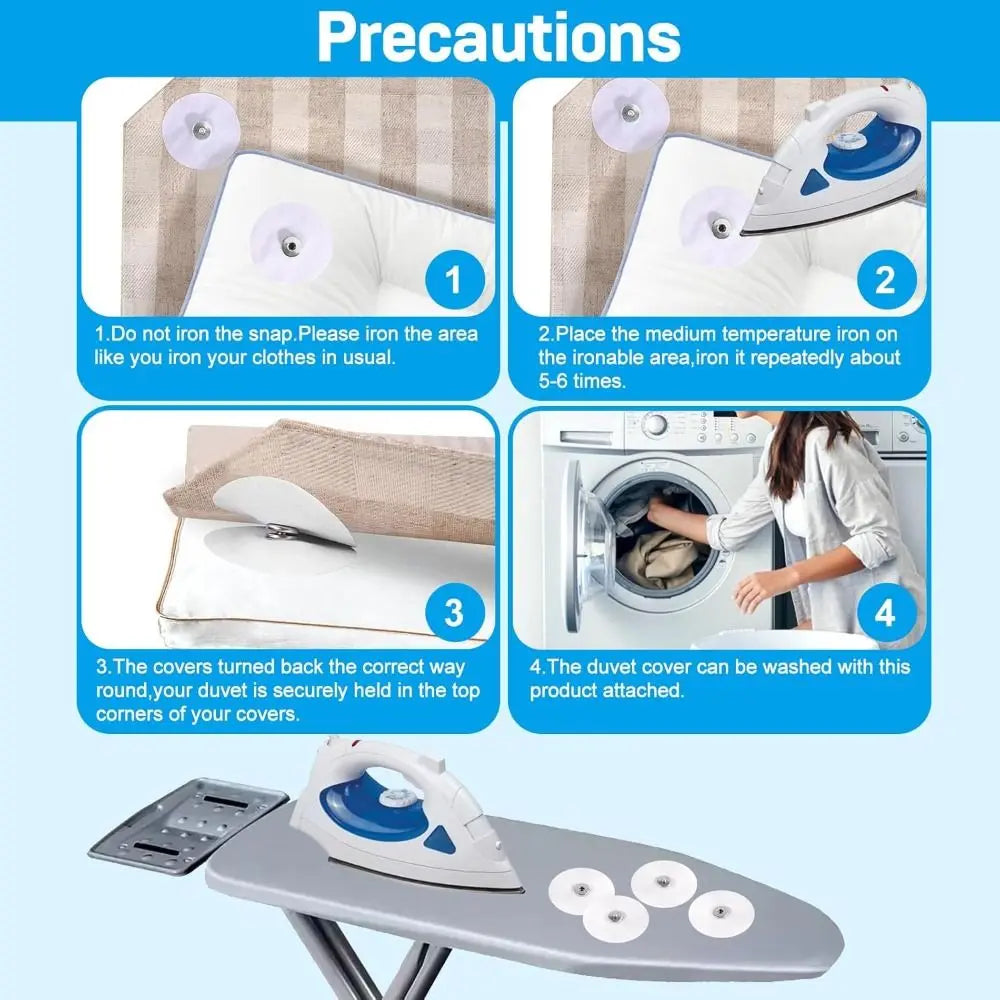 Precautions

1

1.Do not iron the snap.Please iron the area like you iron your clothes in usual.

2

2.Place the medium temperature iron on the ironable area,iron it repeatedly about 5-6 times.

3

3.The covers turned back the correct way round,your duvet is securely held in the top corners of your covers.

4

4.The duvet cover can be washed with this product attached.