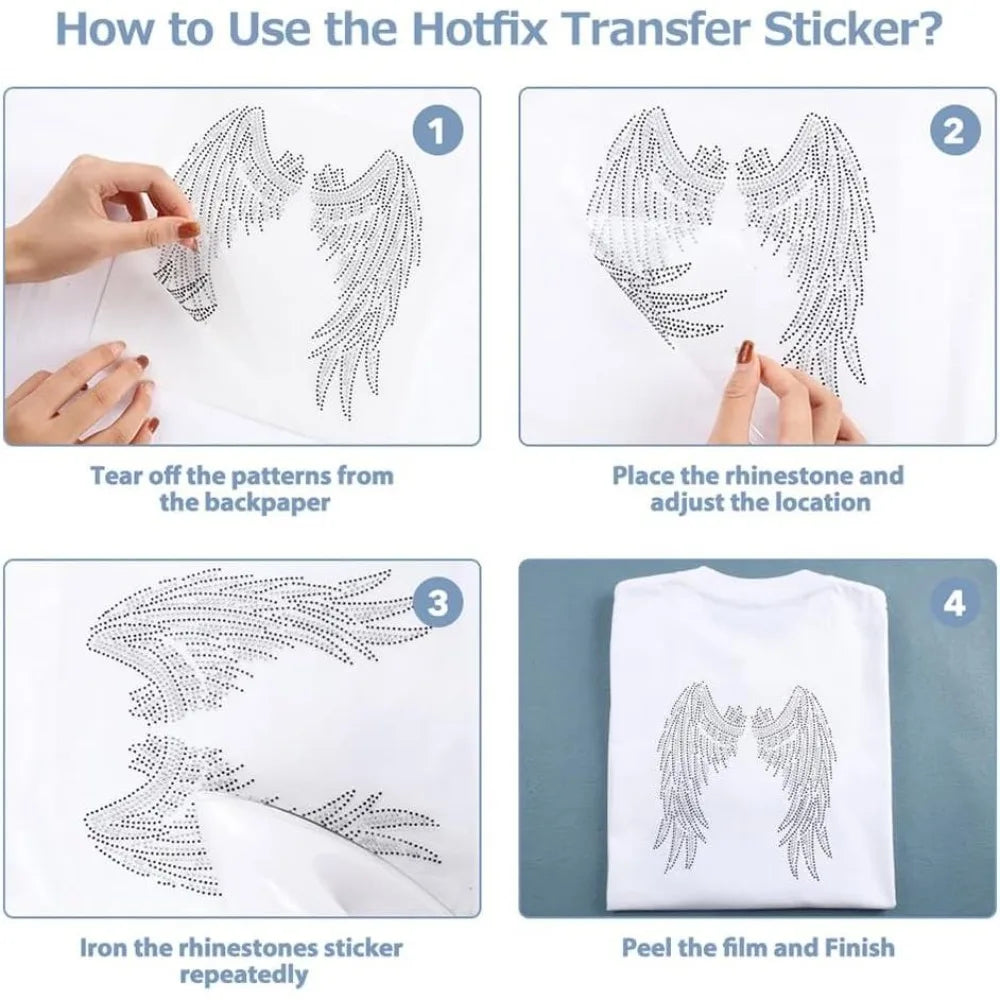 How to Use the Hotfix Transfer Sticker?

1

Tear off the patterns from the backpaper

2

Place the rhinestone and adjust the location

3

Iron the rhinestones sticker repeatedly

4

Peel the film and Finish