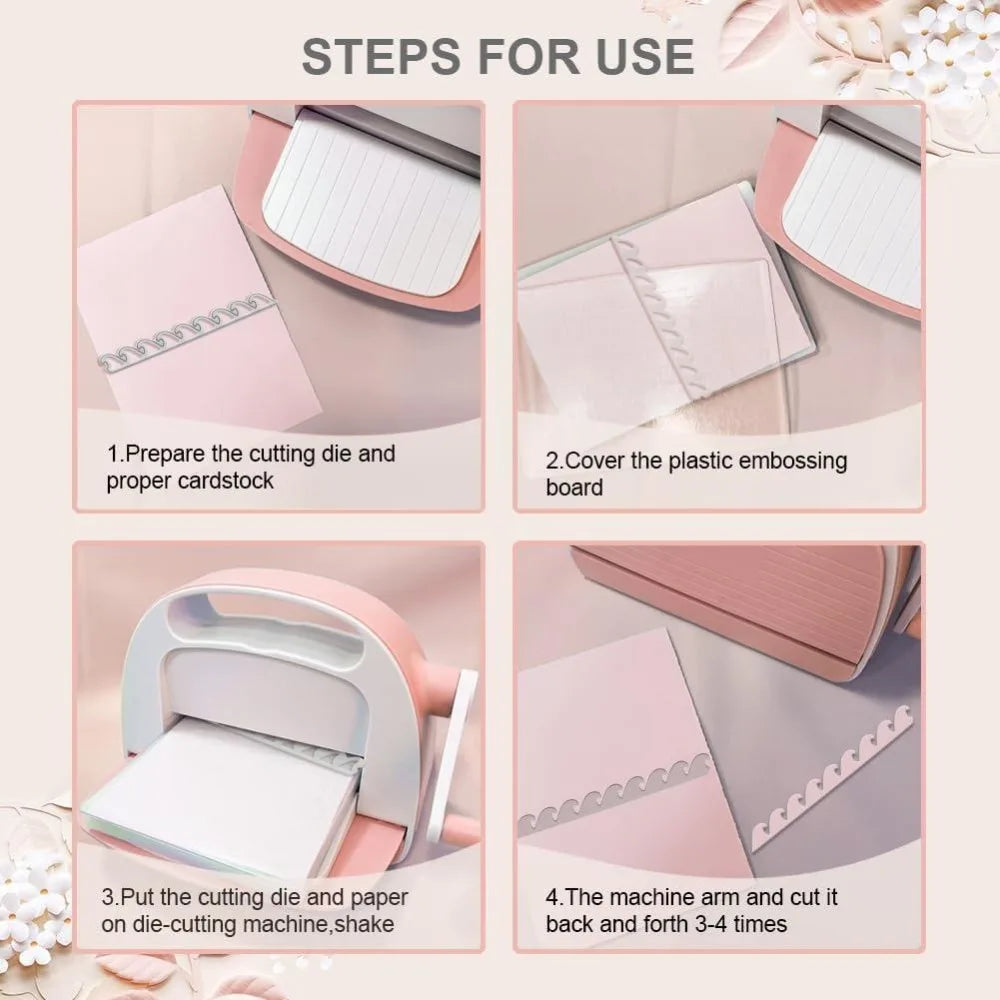 STEPS FOR USE

1.Prepare the cutting die and proper cardstock

2.Cover the plastic embossing board

3.Put the cutting die and paper on die-cutting machine,shake

4.The machine arm and cut it back and forth 3-4 times