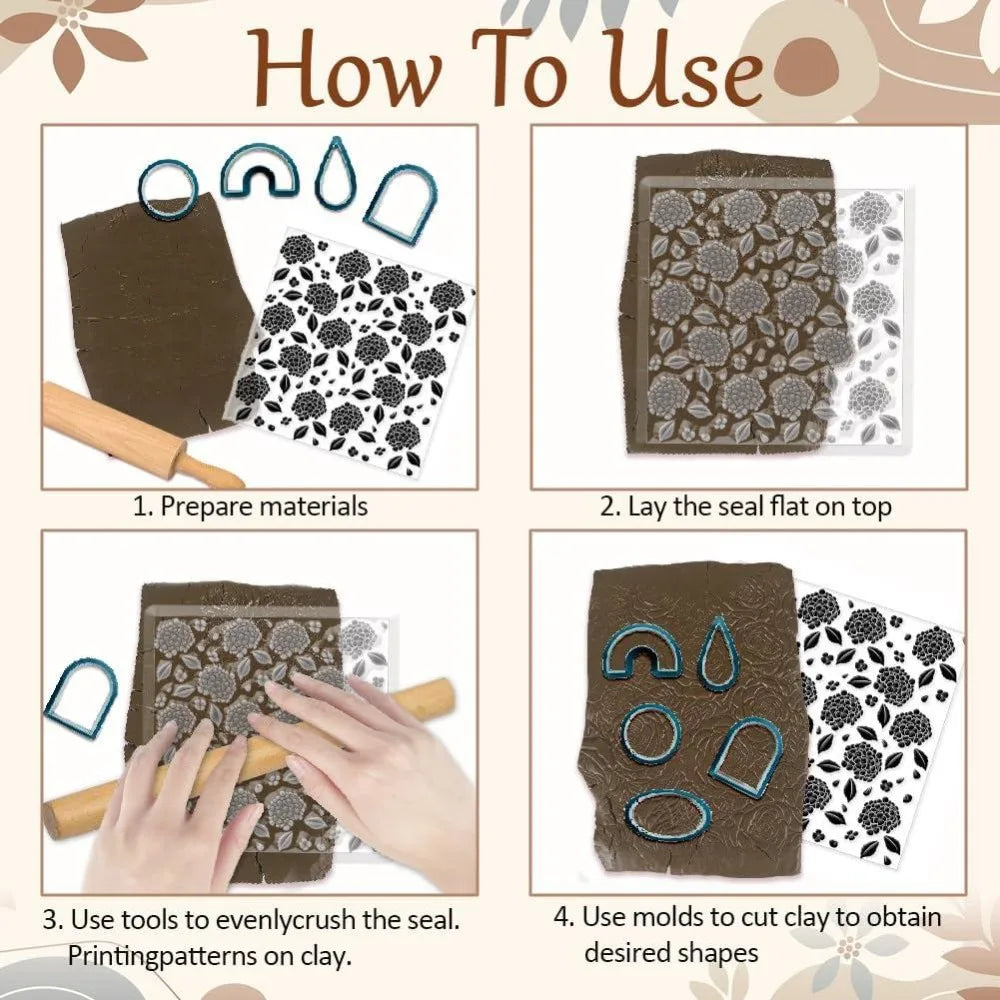 How To Use

1. Prepare materials

2. Lay the seal flat on top

3. Use tools to evenlycrush the seal. Printingpatterns on clay.

4. Use molds to cut clay to obtain desired shapes