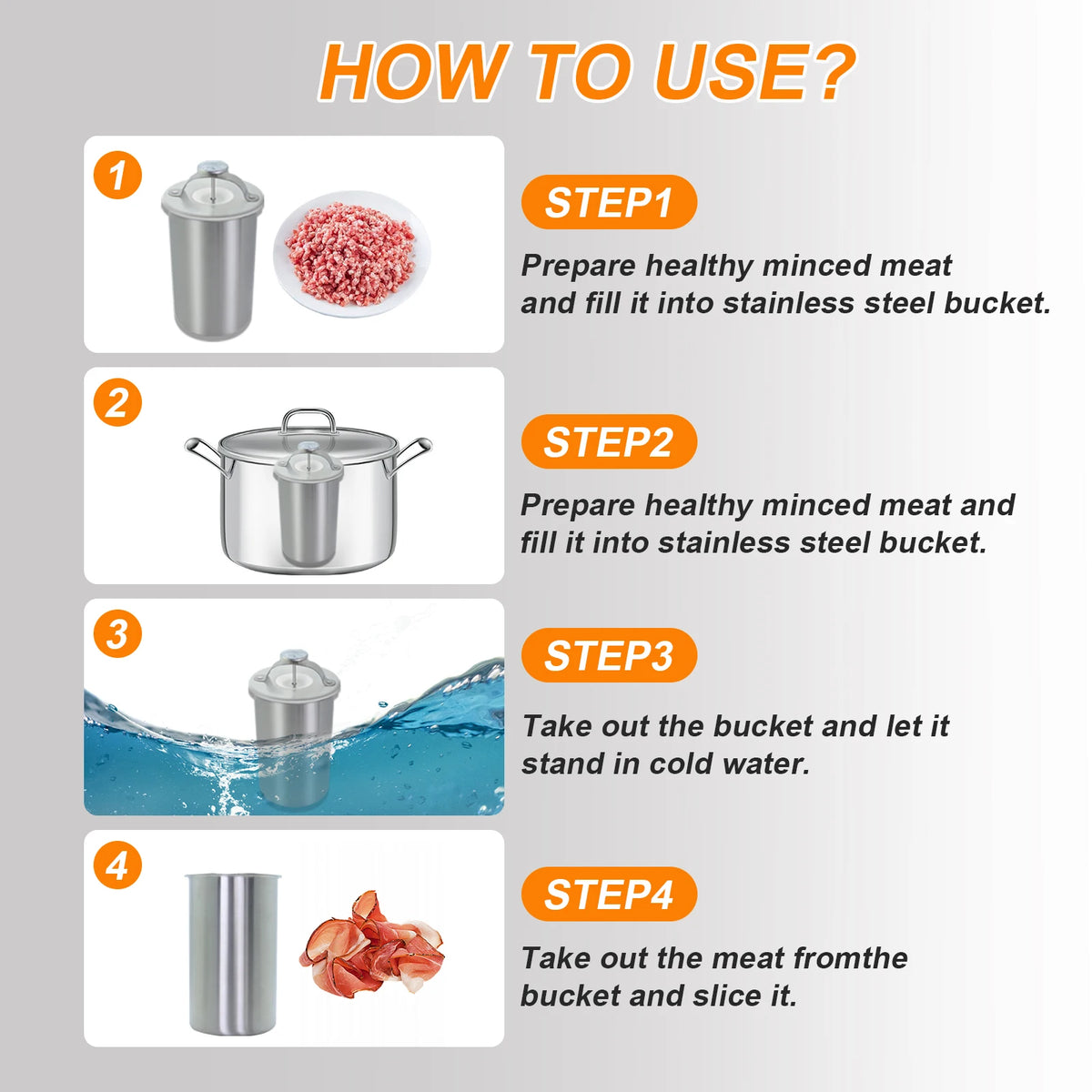 HOW TO USE?

1

STEP1

Prepare healthy minced meat and fill it into stainless steel bucket.

2

STEP2

Prepare healthy minced meat and fill it into stainless steel bucket.

3

STEP3

Take out the bucket and let it stand in cold water.

4

STEP4

Take out the meat fromthe bucket and slice it.