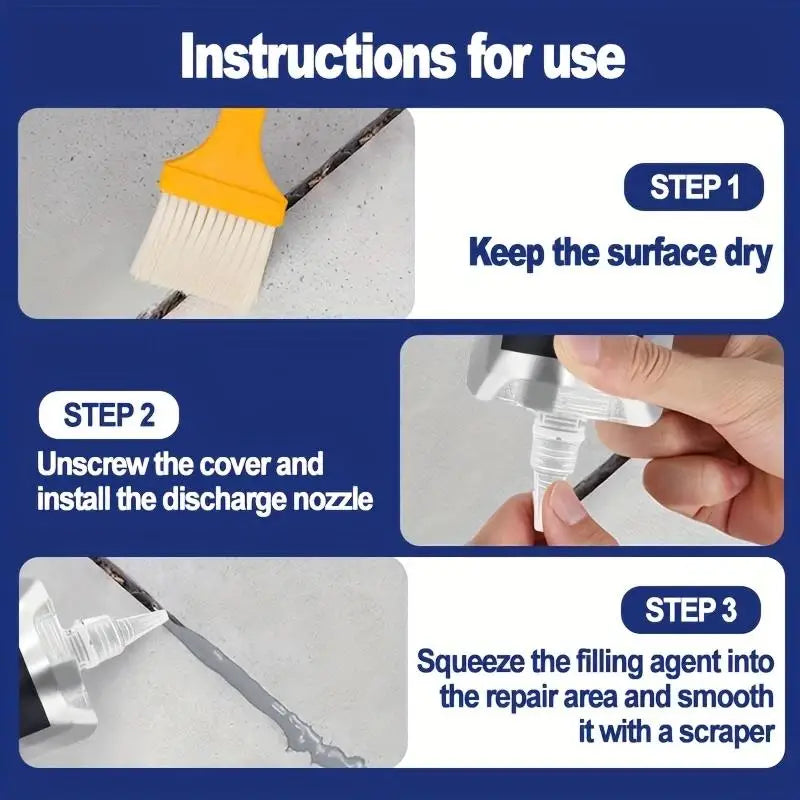 Instructions for use

STEP 1

Keep the surface dry

STEP 2

Unscrew the cover and install the discharge nozzle

STEP 3

Squeeze the filling agent into the repair area and smooth it with a scraper