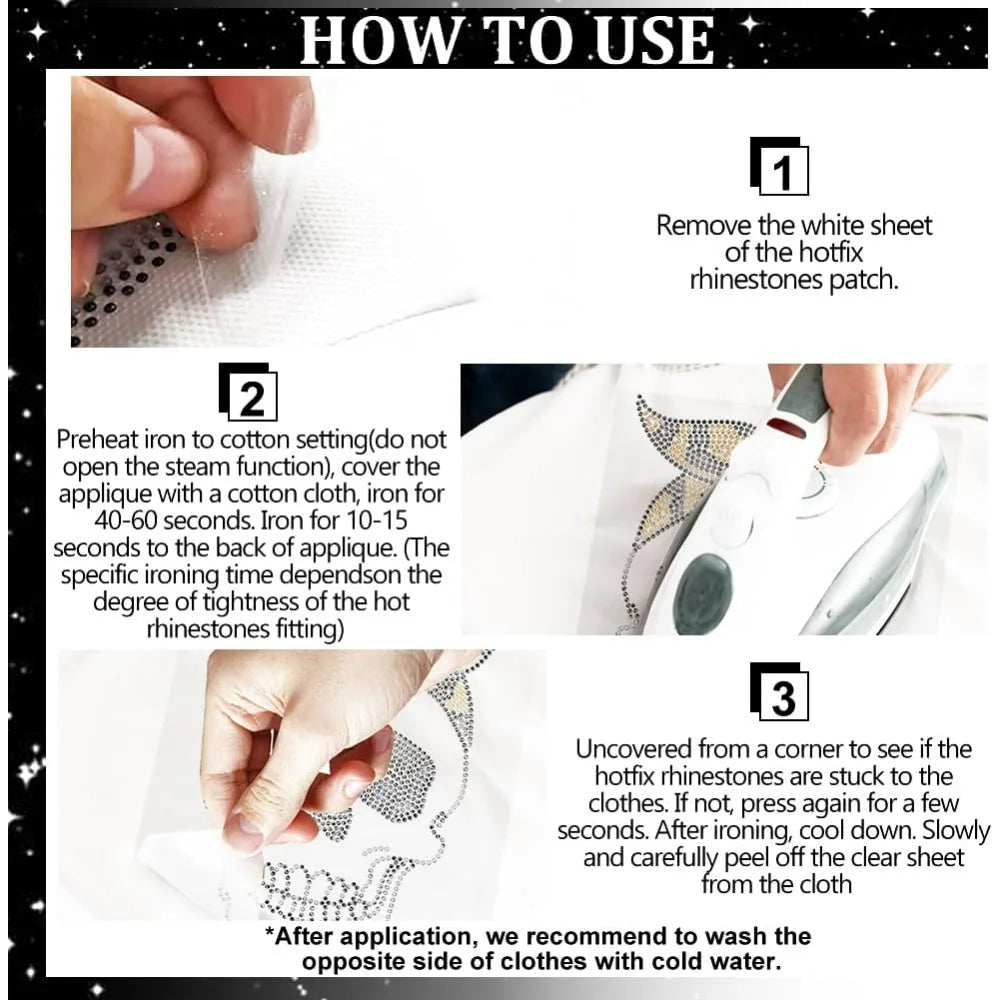 HOW TO USE

1

Remove the white sheet of the hotfix rhinestones patch.

2

Preheat iron to cotton setting(do not open the steam function), cover the applique with a cotton cloth, iron for 40-60 seconds. Iron for 10-15 seconds to the back of applique. (The specific ironing time dependson the degree of tightness of the hot rhinestones fitting)

3

Uncovered from a corner to see if the hotfix rhinestones are stuck to the clothes. If not, press again for a few seconds. After ironing, cool down. Slowly and carefully peel off the clear sheet from the cloth

*After application, we recommend to wash the opposite side of clothes with cold water.