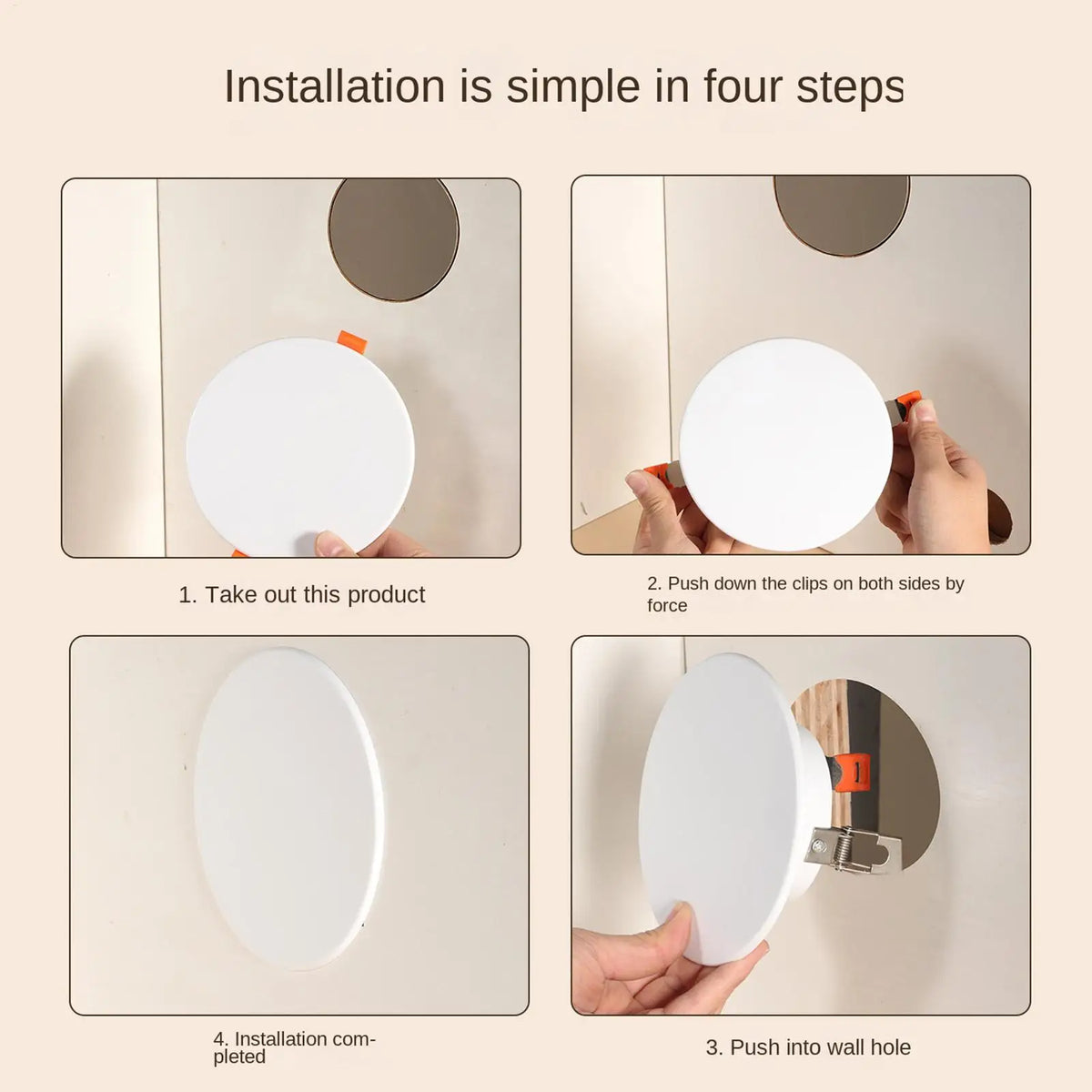 Installation is simple in four steps

1. Take out this product

2. Push down the clips on both sides by force

4. Installation completed

3. Push into wall hole