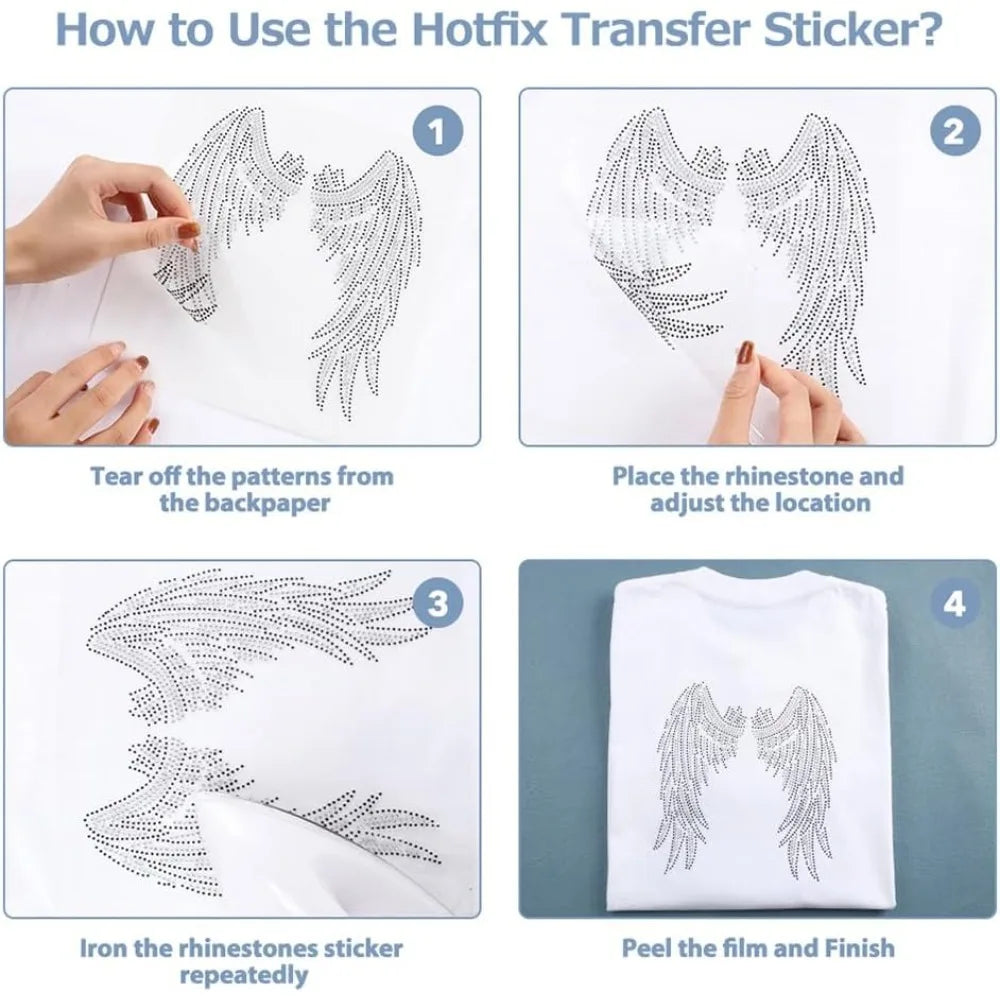 How to Use the Hotfix Transfer Sticker?

1

Tear off the patterns from the backpaper

2

Place the rhinestone and adjust the location

3

Iron the rhinestones sticker repeatedly

4

Peel the film and Finish