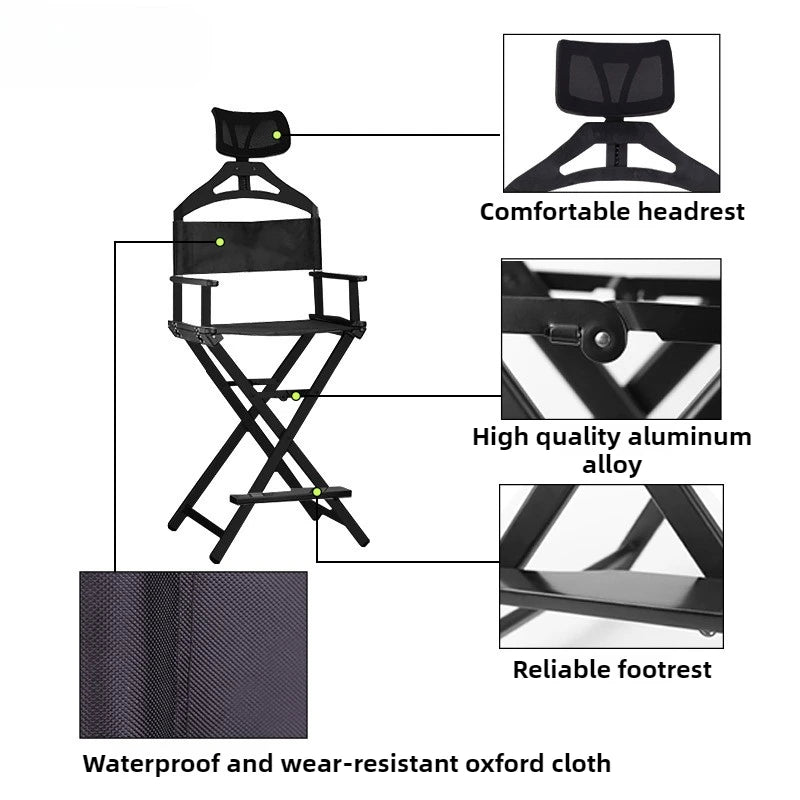 Comfortable headrest

High quality aluminum alloy

Reliable footrest

Waterproof and wear-resistant oxford cloth