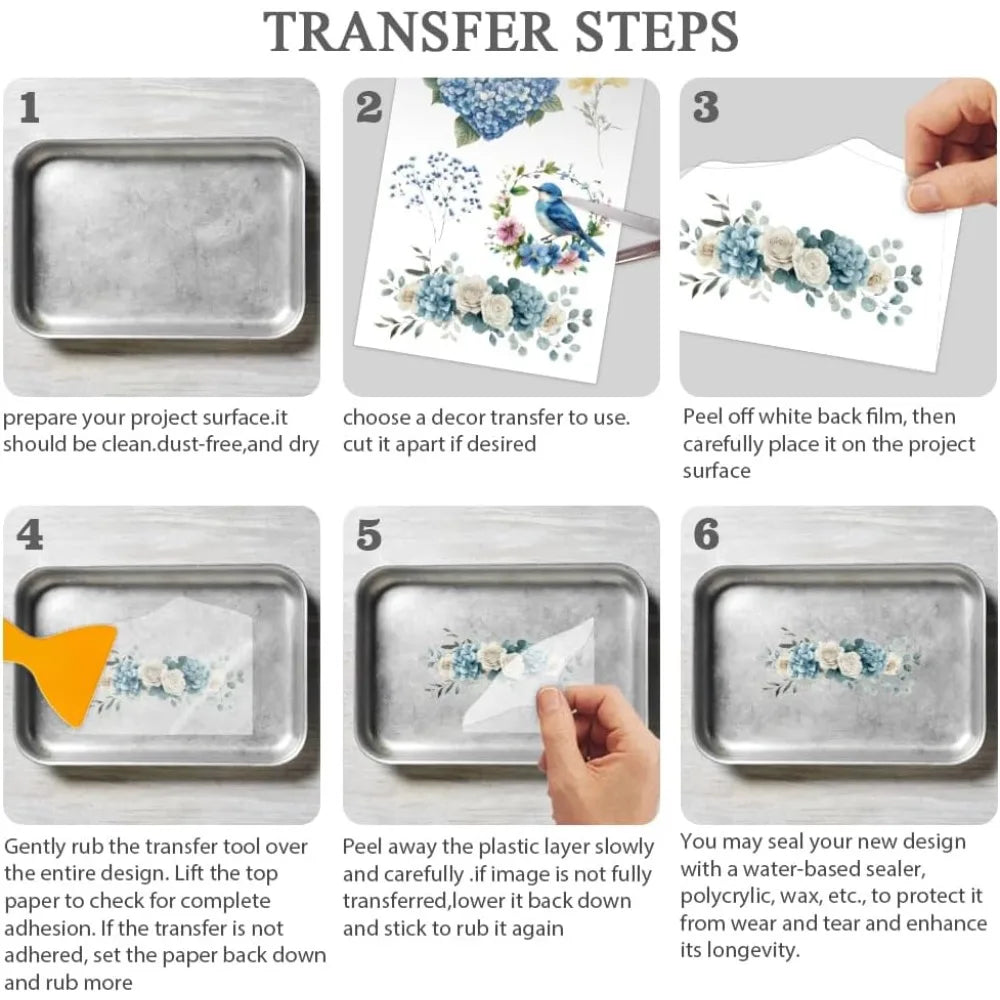 TRANSFER STEPS

1

prepare your project surface.it should be clean.dust-free,and dry

2

choose a decor transfer to use. cut it apart if desired

3

Peel off white back film, then carefully place it on the project surface

4

Gently rub the transfer tool over the entire design. Lift the top paper to check for complete adhesion. If the transfer is not adhered, set the paper back down and rub more

5

Peel away the plastic layer slowly and carefully .if image is not fully transferred,lower it back down and stick to rub it again

6

You may seal your new design with a water-based sealer, polycrylic, wax, etc., to protect it from wear and tear and enhance its longevity.