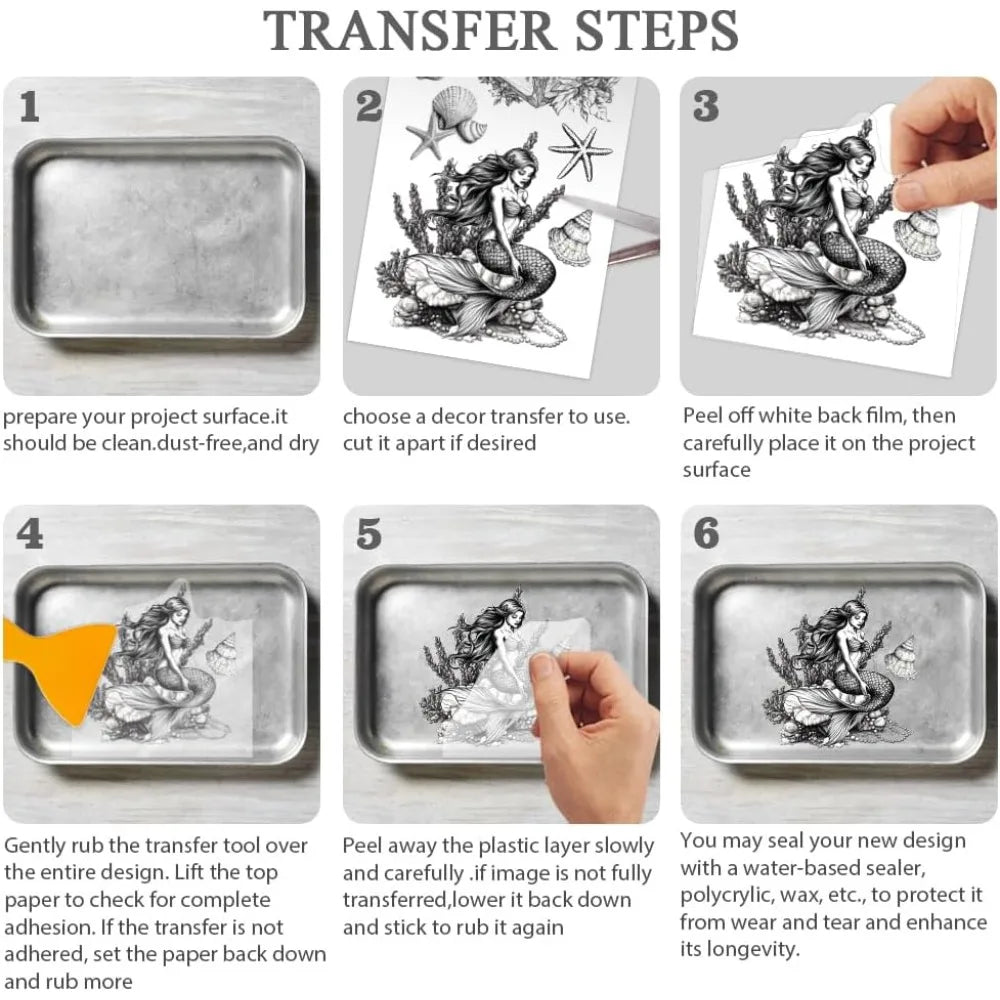 TRANSFER STEPS

1

prepare your project surface.it should be clean.dust-free,and dry

2

choose a decor transfer to use. cut it apart if desired

3

Peel off white back film, then carefully place it on the project surface

4

Gently rub the transfer tool over the entire design. Lift the top paper to check for complete adhesion. If the transfer is not adhered, set the paper back down and rub more

5

Peel away the plastic layer slowly and carefully .if image is not fully transferred,lower it back down and stick to rub it again

6

You may seal your new design with a water-based sealer, polycrylic, wax, etc., to protect it from wear and tear and enhance its longevity.