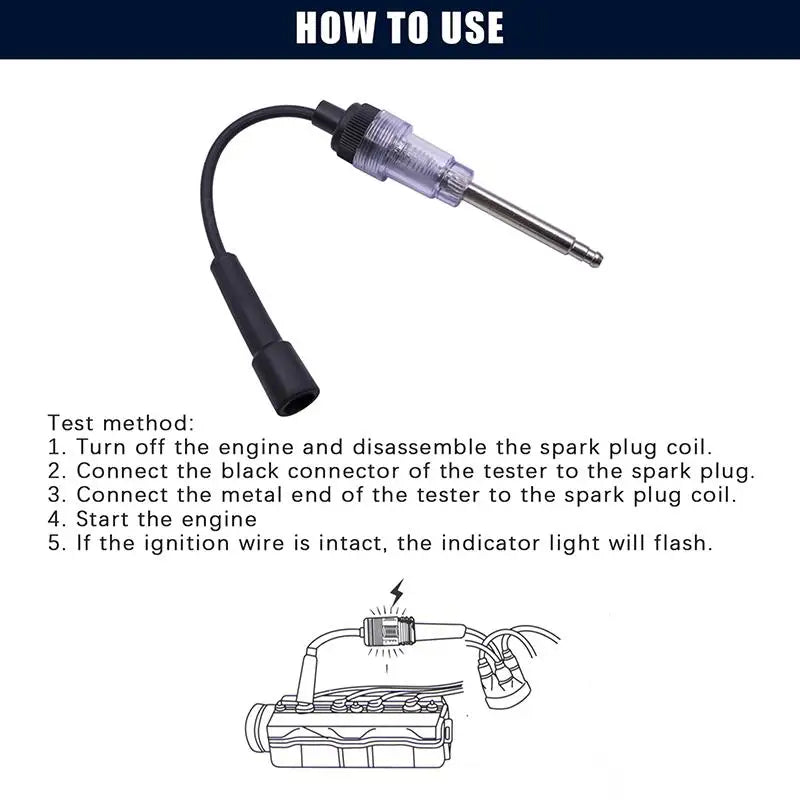 HOW TO USE

Test method:
1. Turn off the engine and disassemble the spark plug coil.
2. Connect the black connector of the tester to the spark plug.
3. Connect the metal end of the tester to the spark plug coil.
4. Start the engine
5. If the ignition wire is intact, the indicator light will flash.