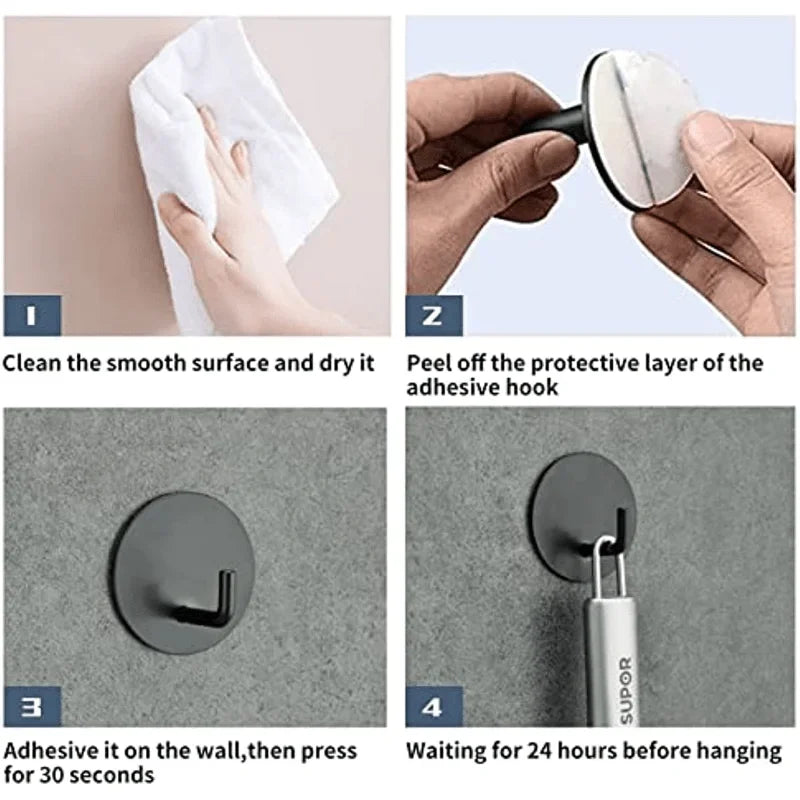 1

Clean the smooth surface and dry it

2

Peel off the protective layer of the adhesive hook

3

Adhesive it on the wall,then press for 30 seconds

4

SUPOR

Waiting for 24 hours before hanging