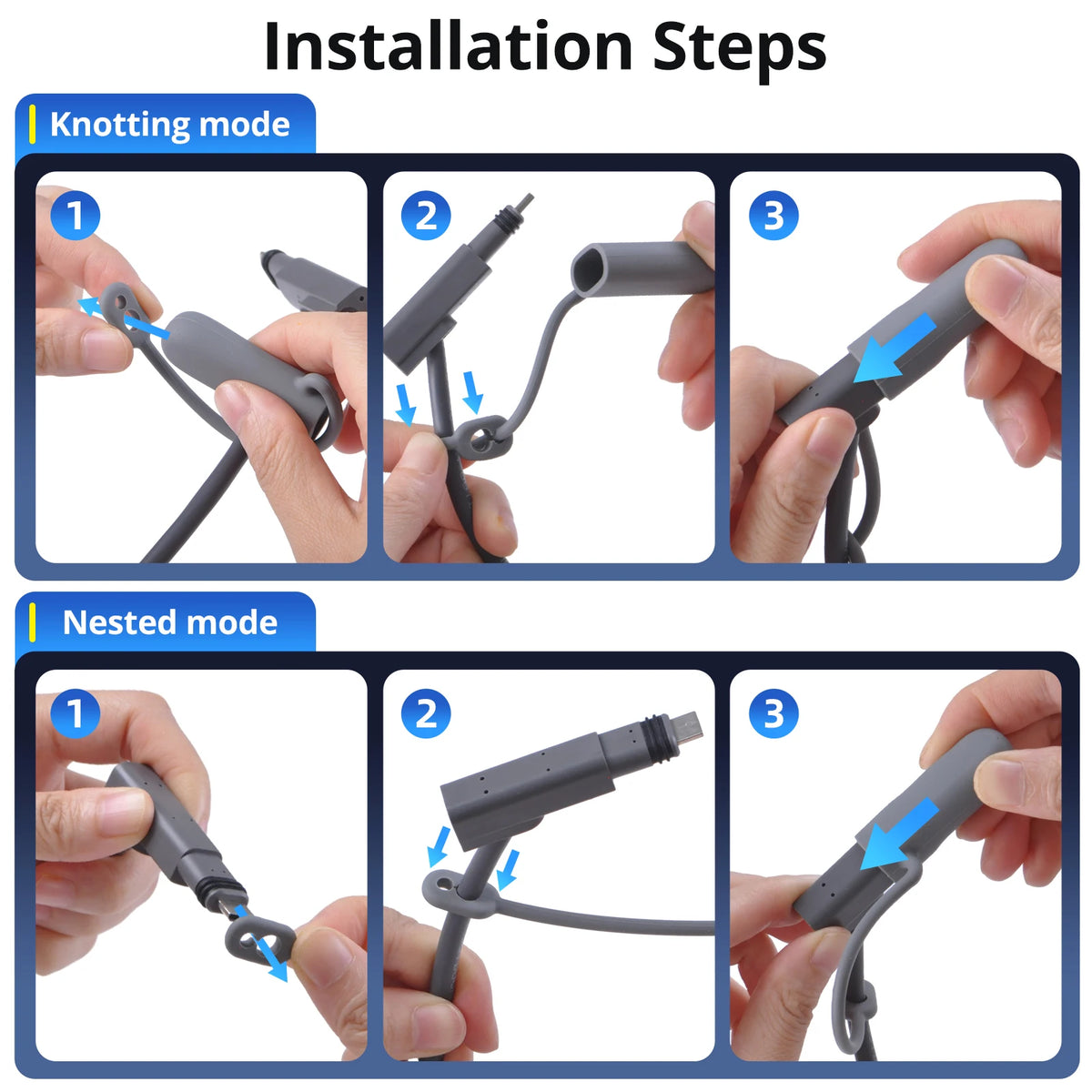 Installation Steps

Knotting mode

1

2

3

Nested mode

1

2

3