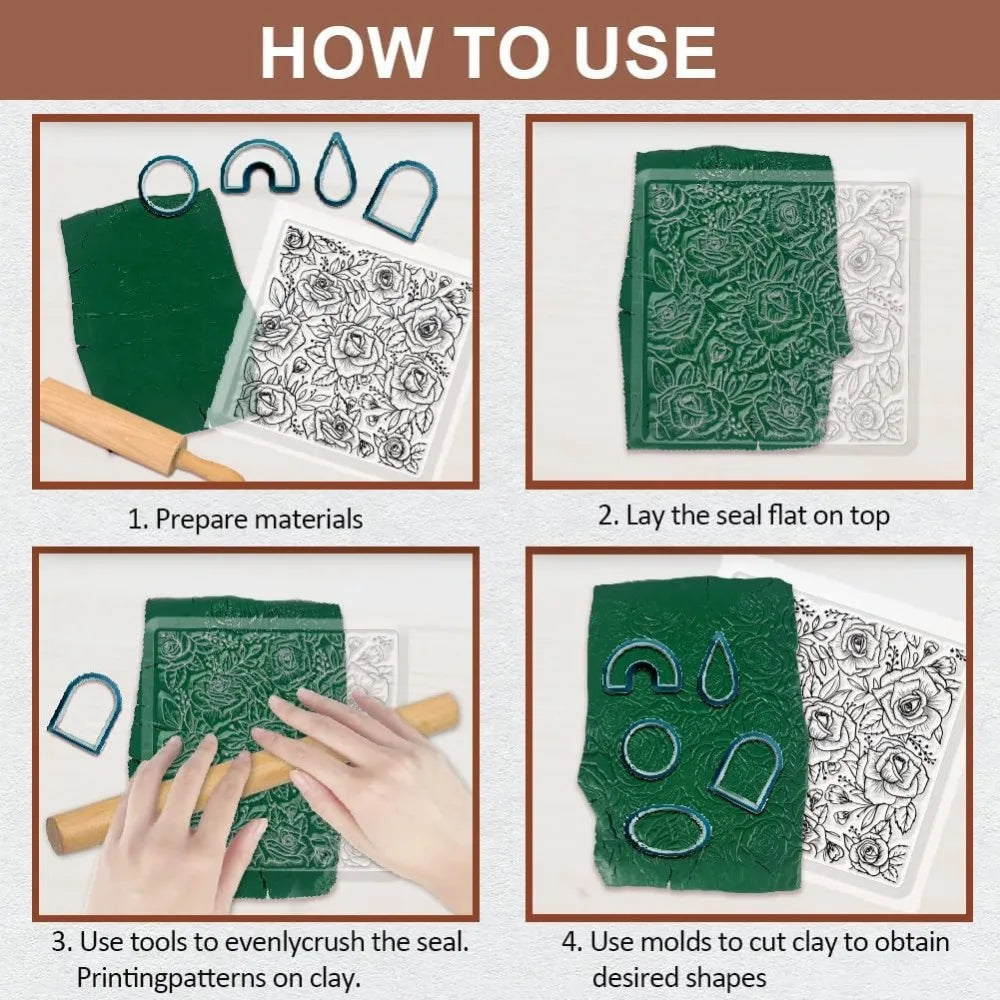 HOW TO USE

1. Prepare materials

2. Lay the seal flat on top

3. Use tools to evenlycrush the seal. Printingpatterns on clay.

4. Use molds to cut clay to obtain desired shapes