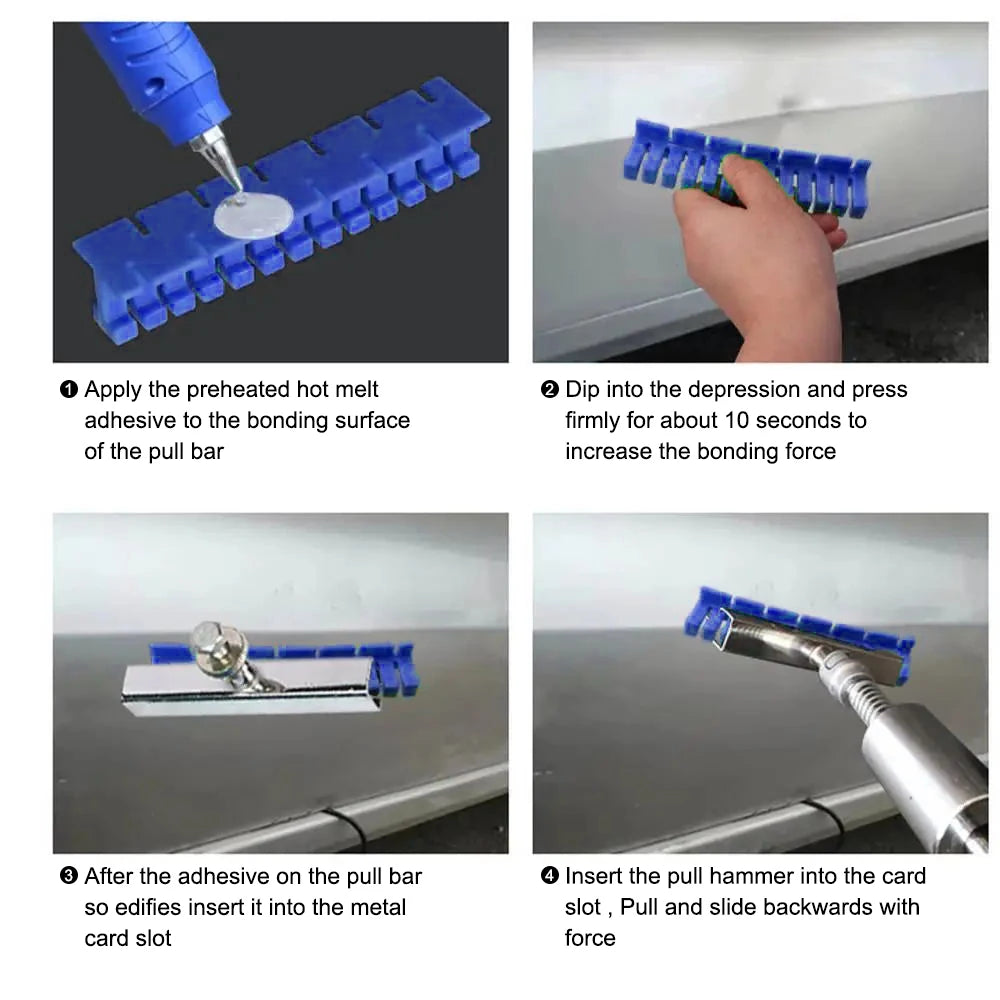 ❶ Apply the preheated hot melt adhesive to the bonding surface of the pull bar

❷ Dip into the depression and press firmly for about 10 seconds to increase the bonding force

❸ After the adhesive on the pull bar so edifies insert it into the metal card slot

❹ Insert the pull hammer into the card slot , Pull and slide backwards with force