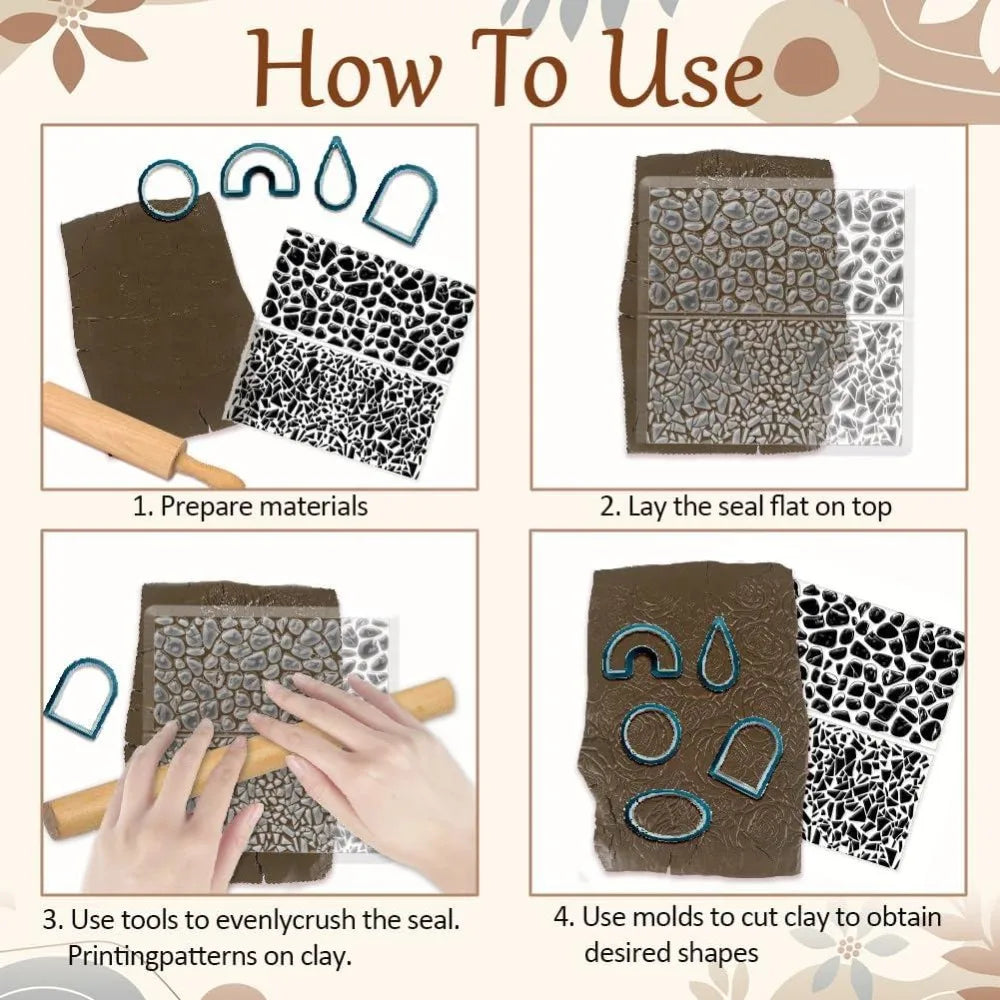 How To Use

1. Prepare materials

2. Lay the seal flat on top

3. Use tools to evenlycrush the seal. Printingpatterns on clay.

4. Use molds to cut clay to obtain desired shapes