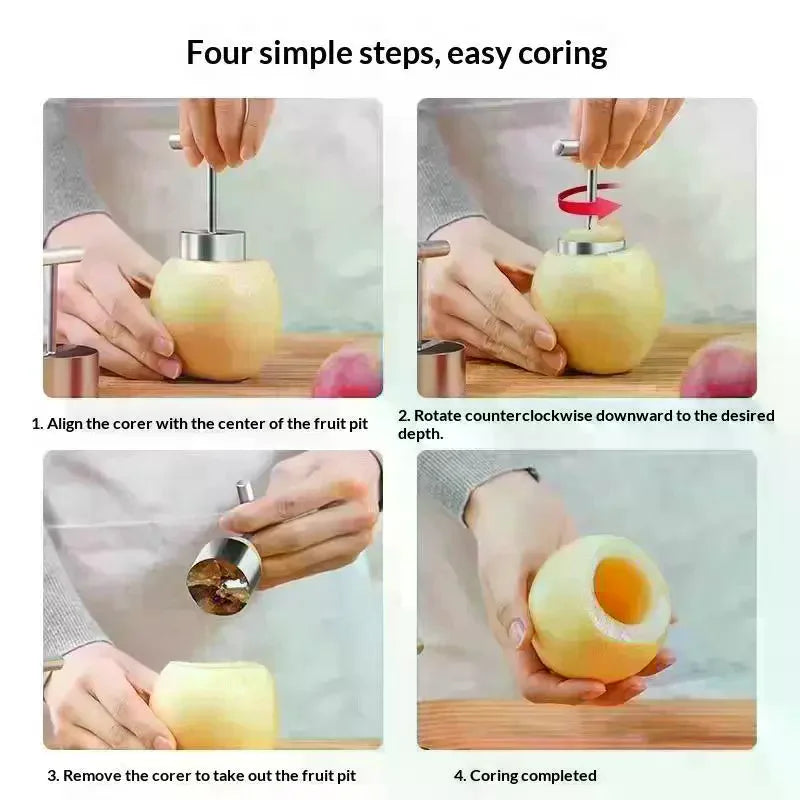 Four simple steps, easy coring

1. Align the corer with the center of the fruit pit

2. Rotate counterclockwise downward to the desired depth.

3. Remove the corer to take out the fruit pit

4. Coring completed