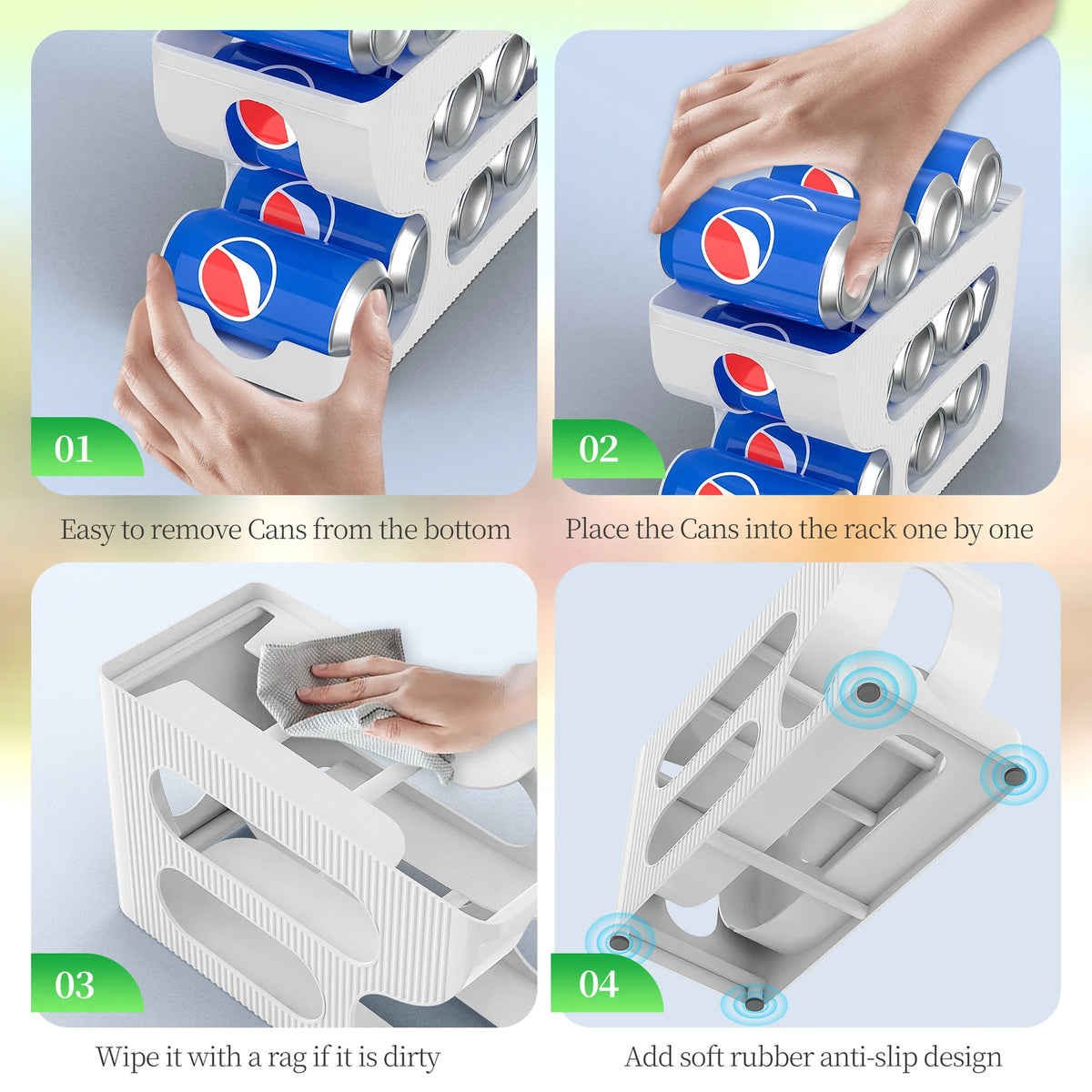 01

Easy to remove Cans from the bottom

02

Place the Cans into the rack one by one

03

Wipe it with a rag if it is dirty

04

Add soft rubber anti-slip design