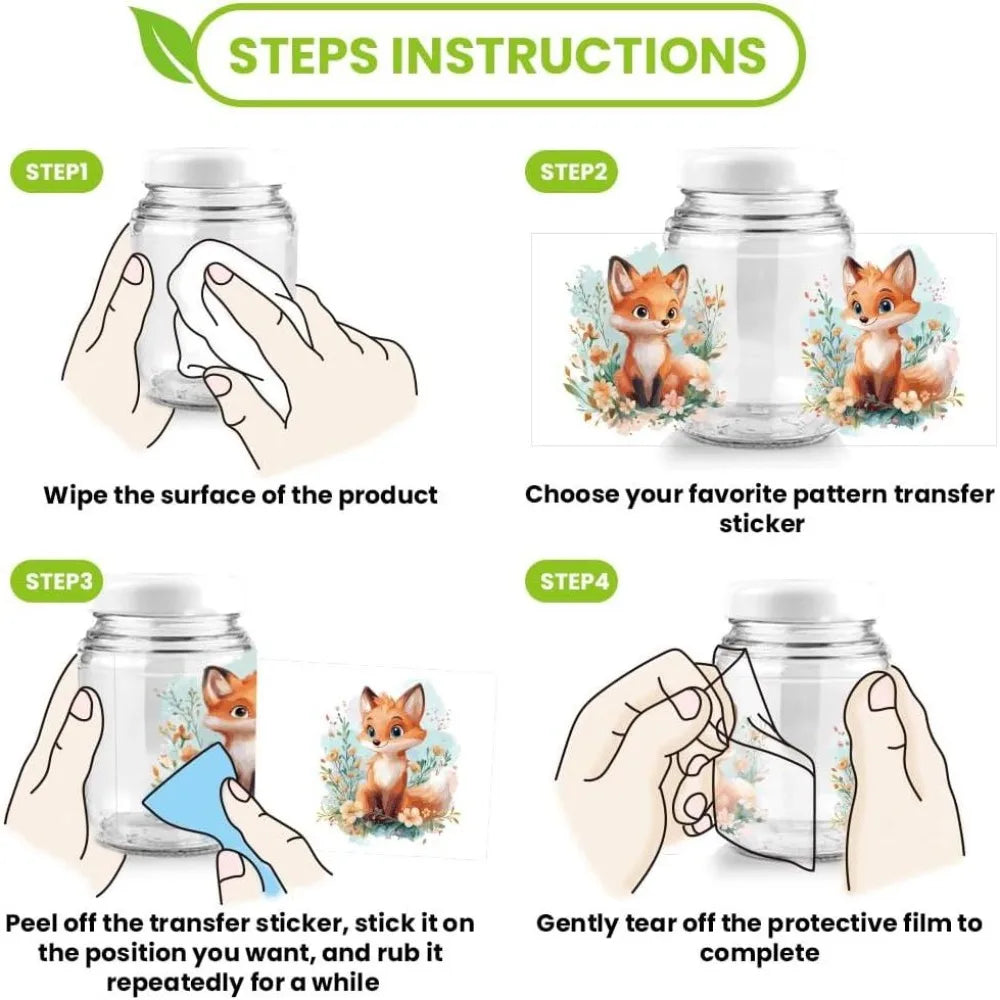 STEPS INSTRUCTIONS

STEP1

Wipe the surface of the product

STEP2

Choose your favorite pattern transfer sticker

STEP3

Peel off the transfer sticker, stick it on the position you want, and rub it repeatedly for a while

STEP4

Gently tear off the protective film to complete