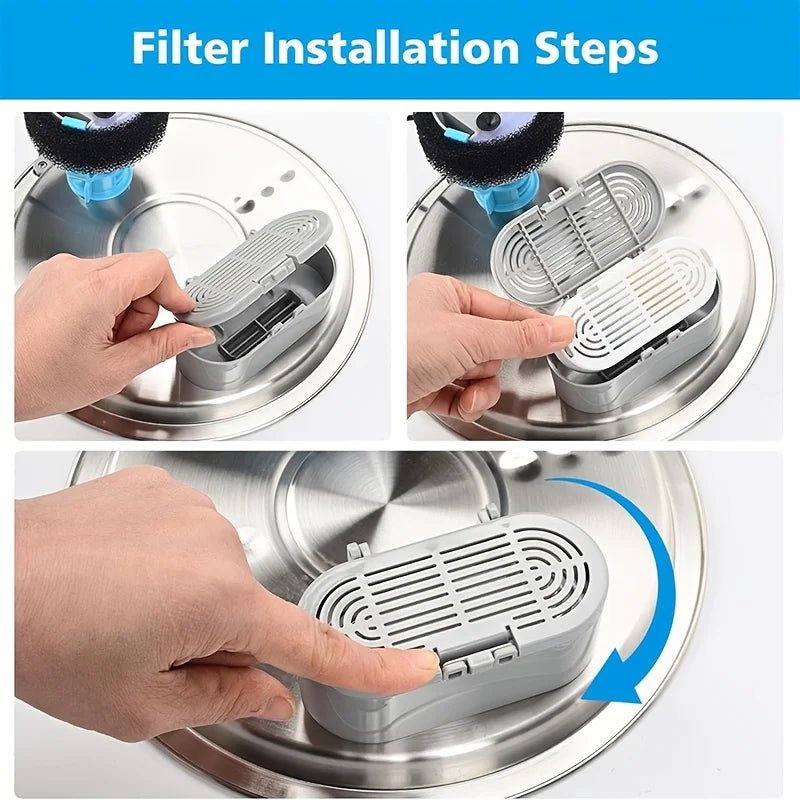 Filter Installation Steps