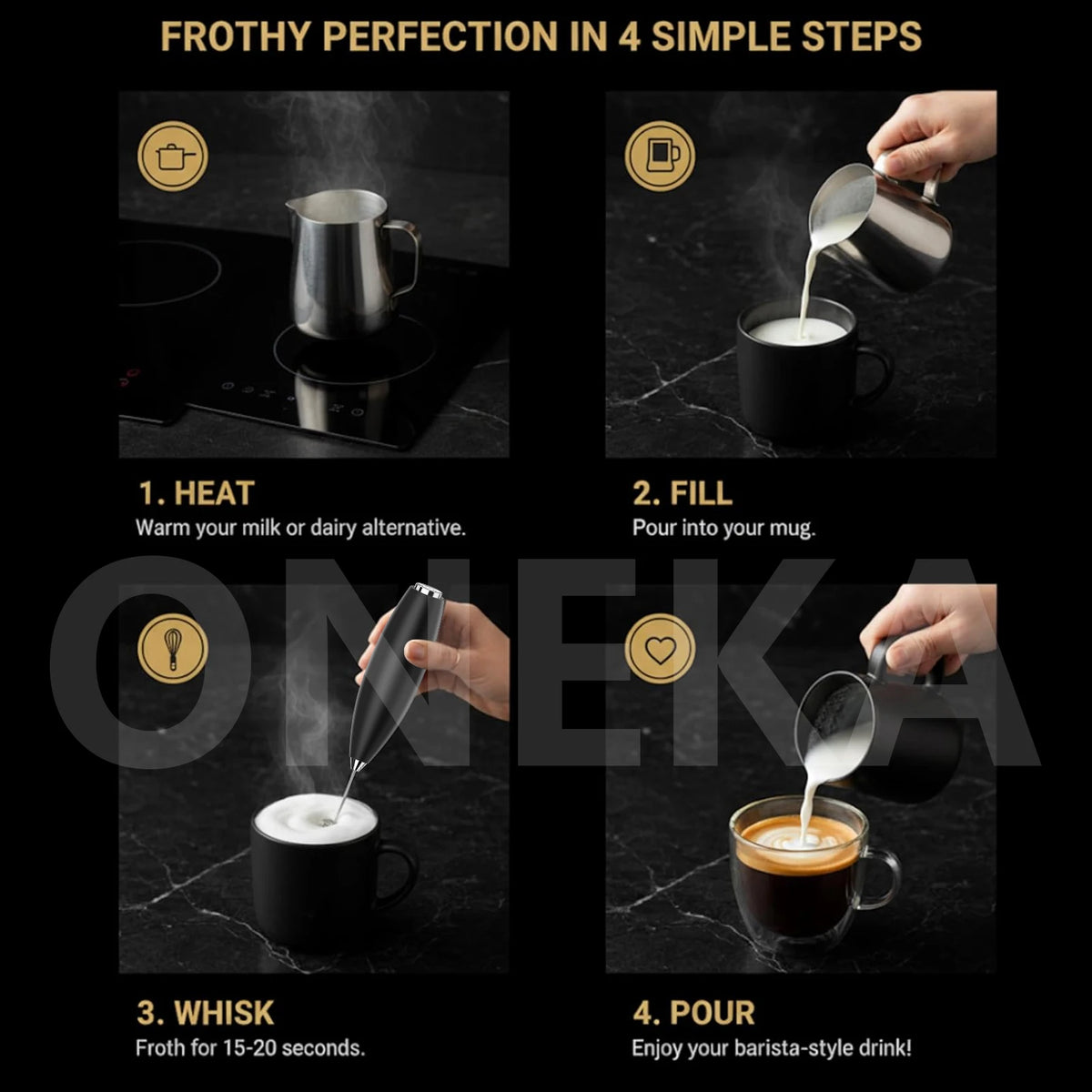 FROTHY PERFECTION IN 4 SIMPLE STEPS

1. HEAT
Warm your milk or dairy alternative.

2. FILL
Pour into your mug.

ONEKA

3. WHISK
Froth for 15-20 seconds.

4. POUR
Enjoy your barista-style drink!