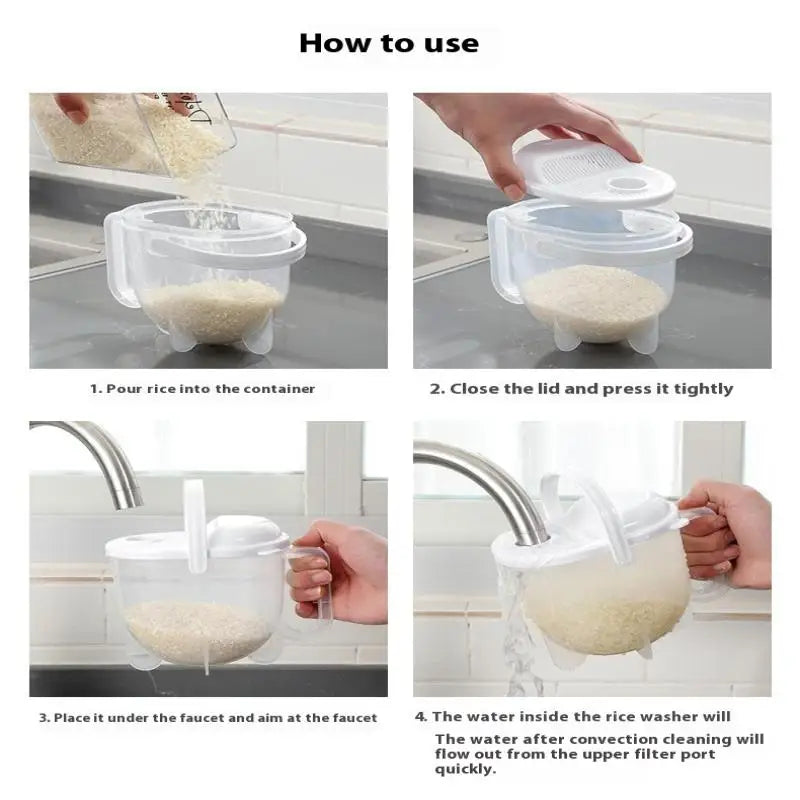 How to use

1. Pour rice into the container

2. Close the lid and press it tightly

3. Place it under the faucet and aim at the faucet

4. The water inside the rice washer will

The water after convection cleaning will flow out from the upper filter port quickly.