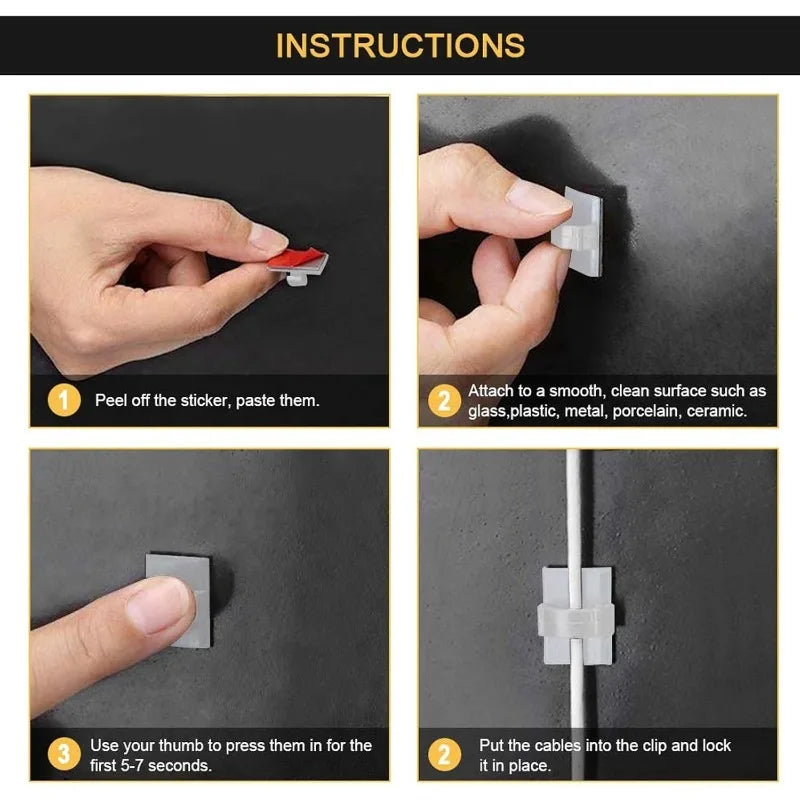 INSTRUCTIONS

1 Peel off the sticker, paste them.

2 Attach to a smooth, clean surface such as glass,plastic, metal, porcelain, ceramic.

3 Use your thumb to press them in for the first 5-7 seconds.

2 Put the cables into the clip and lock it in place.