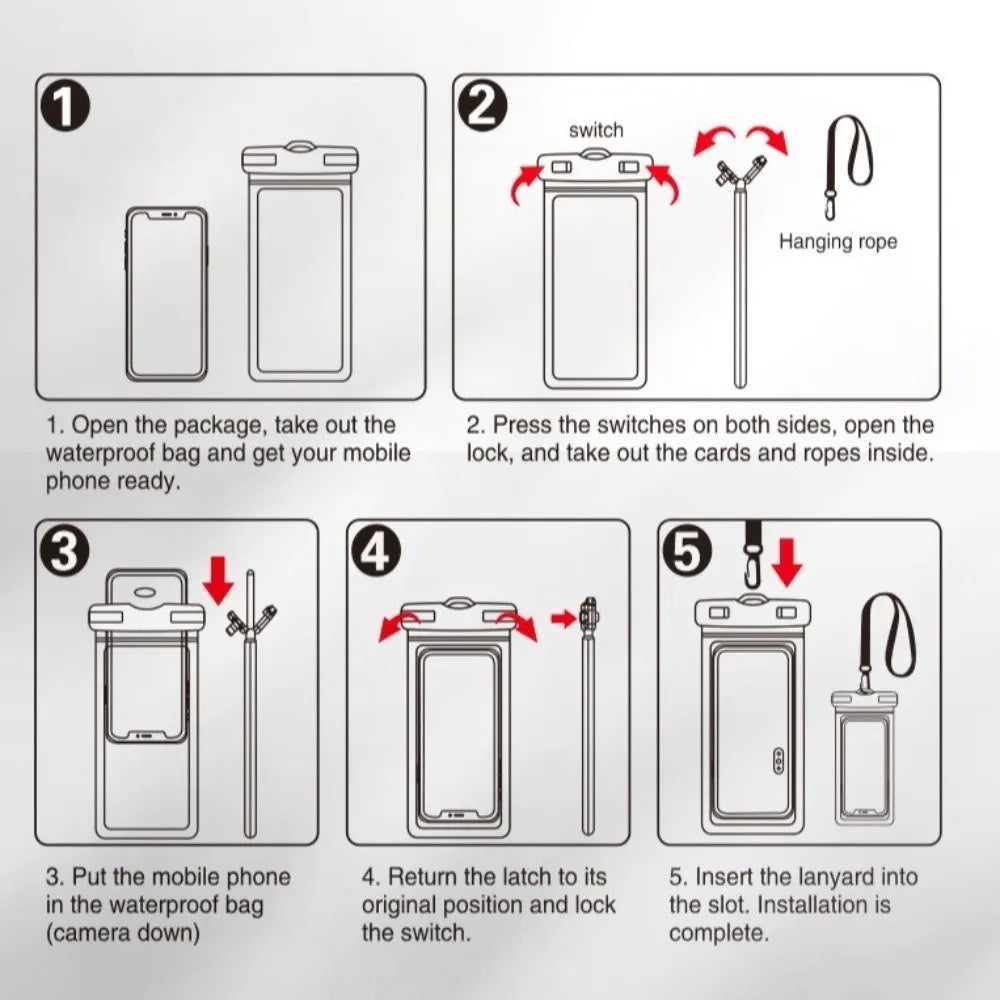 1

1. Open the package, take out the waterproof bag and get your mobile phone ready.

2

switch

Hanging rope

2. Press the switches on both sides, open the lock, and take out the cards and ropes inside.

3

3. Put the mobile phone in the waterproof bag (camera down)

4

4. Return the latch to its original position and lock the switch.

5

5. Insert the lanyard into the slot. Installation is complete.