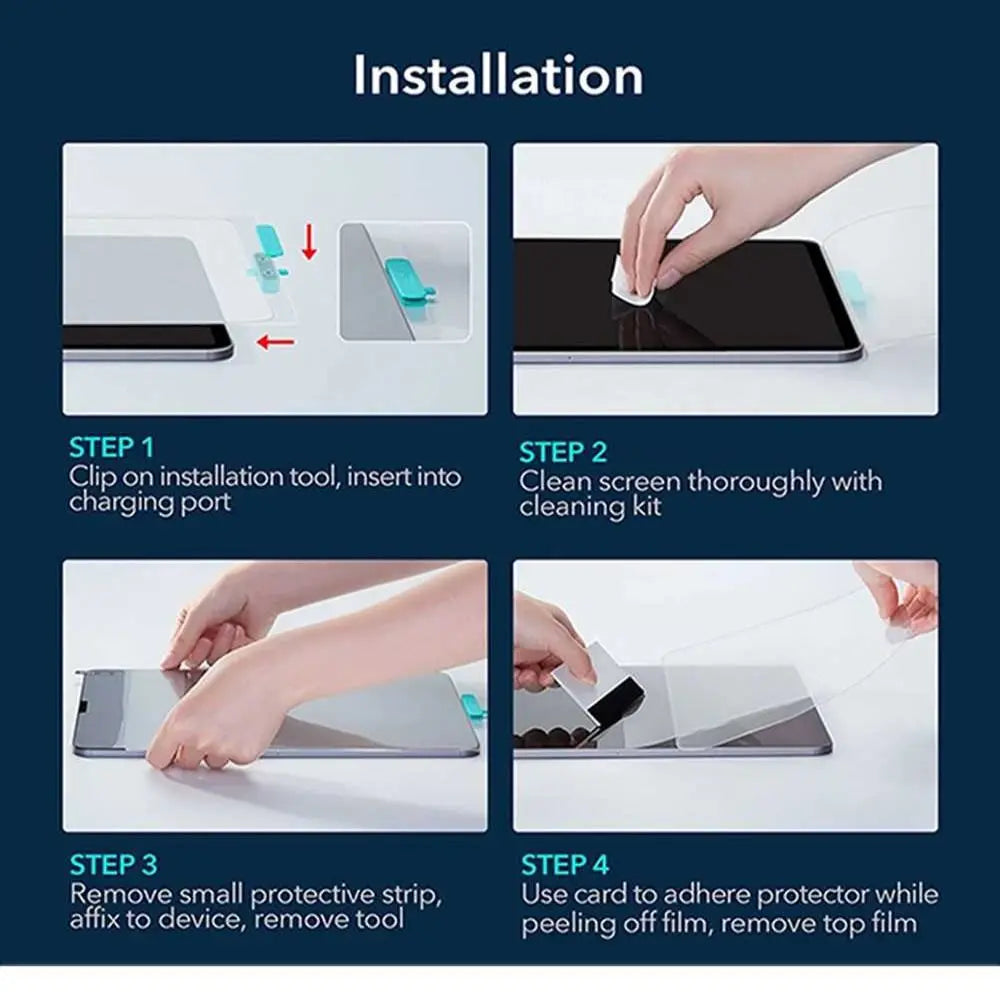 Installation

STEP 1
Clip on installation tool, insert into charging port

STEP 2
Clean screen thoroughly with cleaning kit

STEP 3
Remove small protective strip, affix to device, remove tool

STEP 4
Use card to adhere protector while peeling off film, remove top film