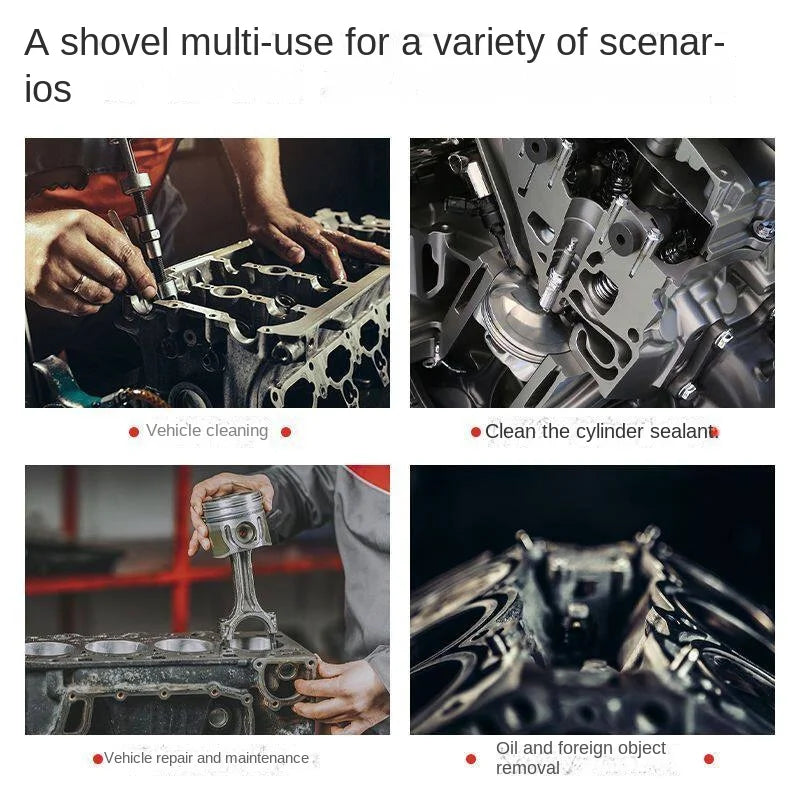 A shovel multi-use for a variety of scenarios

Vehicle cleaning

Clean the cylinder sealant

Vehicle repair and maintenance

Oil and foreign object removal