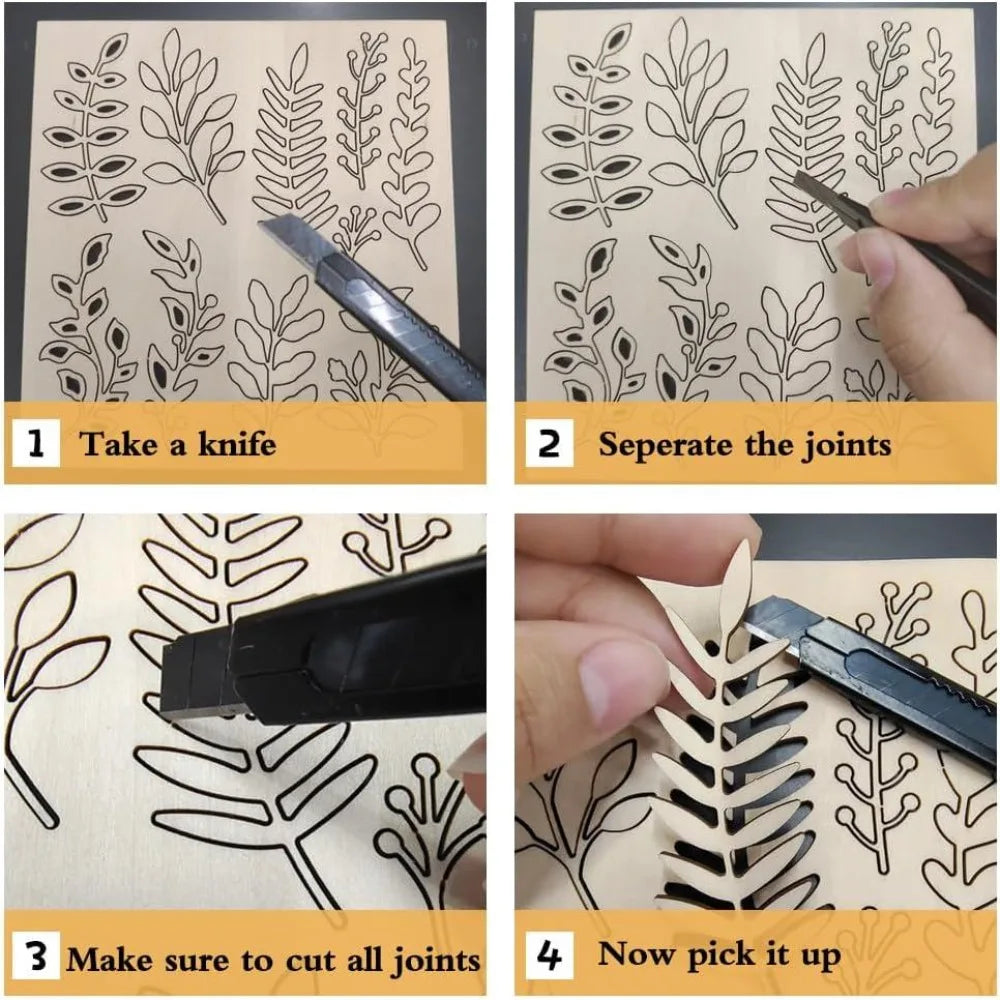 1 Take a knife

2 Seperate the joints

3 Make sure to cut all joints

4 Now pick it up