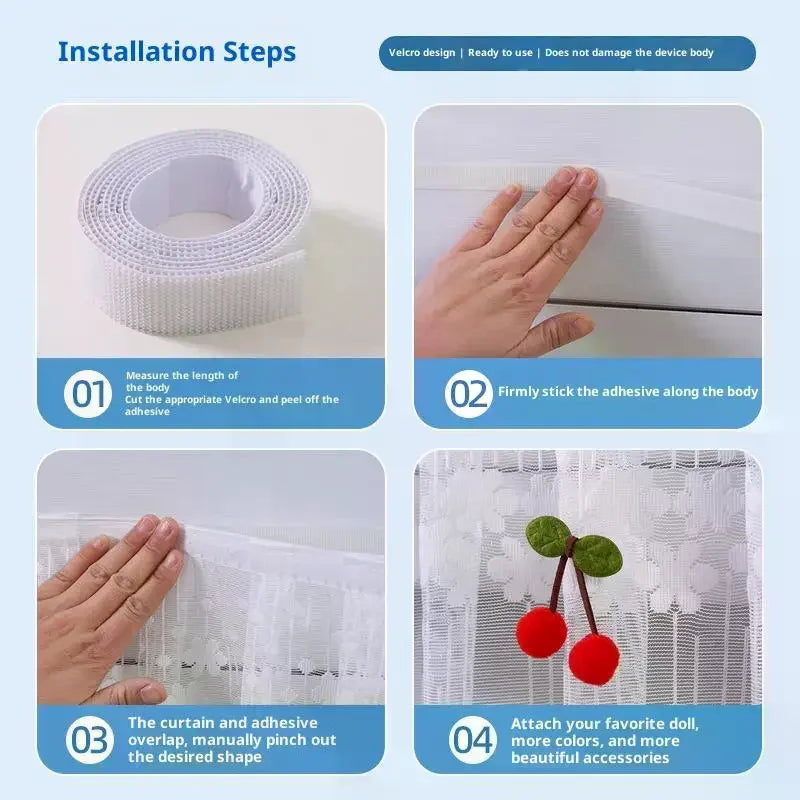 Installation Steps

Velcro design | Ready to use | Does not damage the device body

01 Measure the length of the body
Cut the appropriate Velcro and peel off the adhesive

02 Firmly stick the adhesive along the body

03 The curtain and adhesive overlap, manually pinch out the desired shape

04 Attach your favorite doll, more colors, and more beautiful accessories