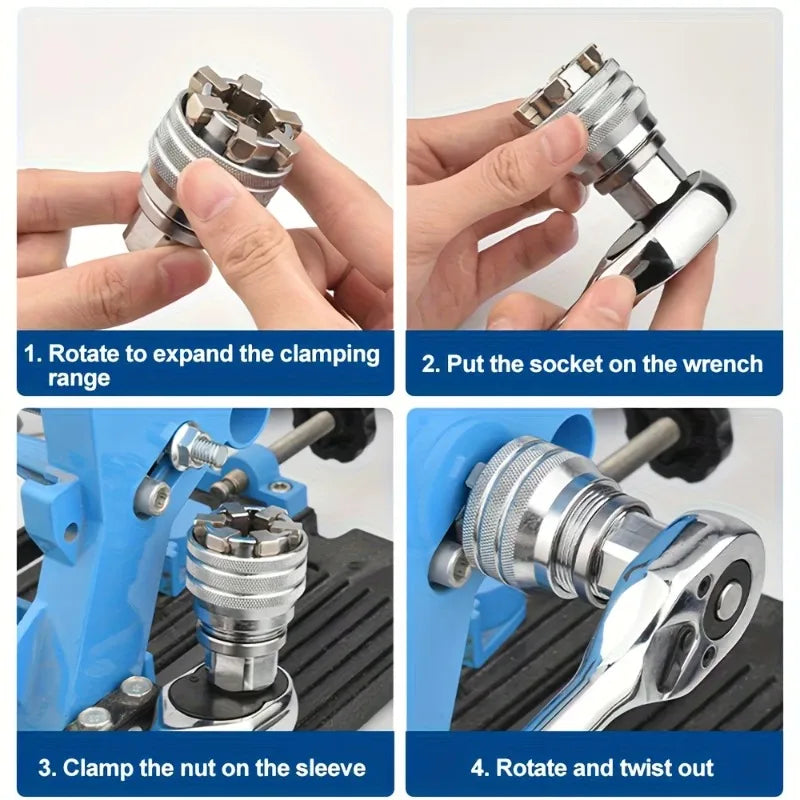 1. Rotate to expand the clamping range

2. Put the socket on the wrench

3. Clamp the nut on the sleeve

4. Rotate and twist out