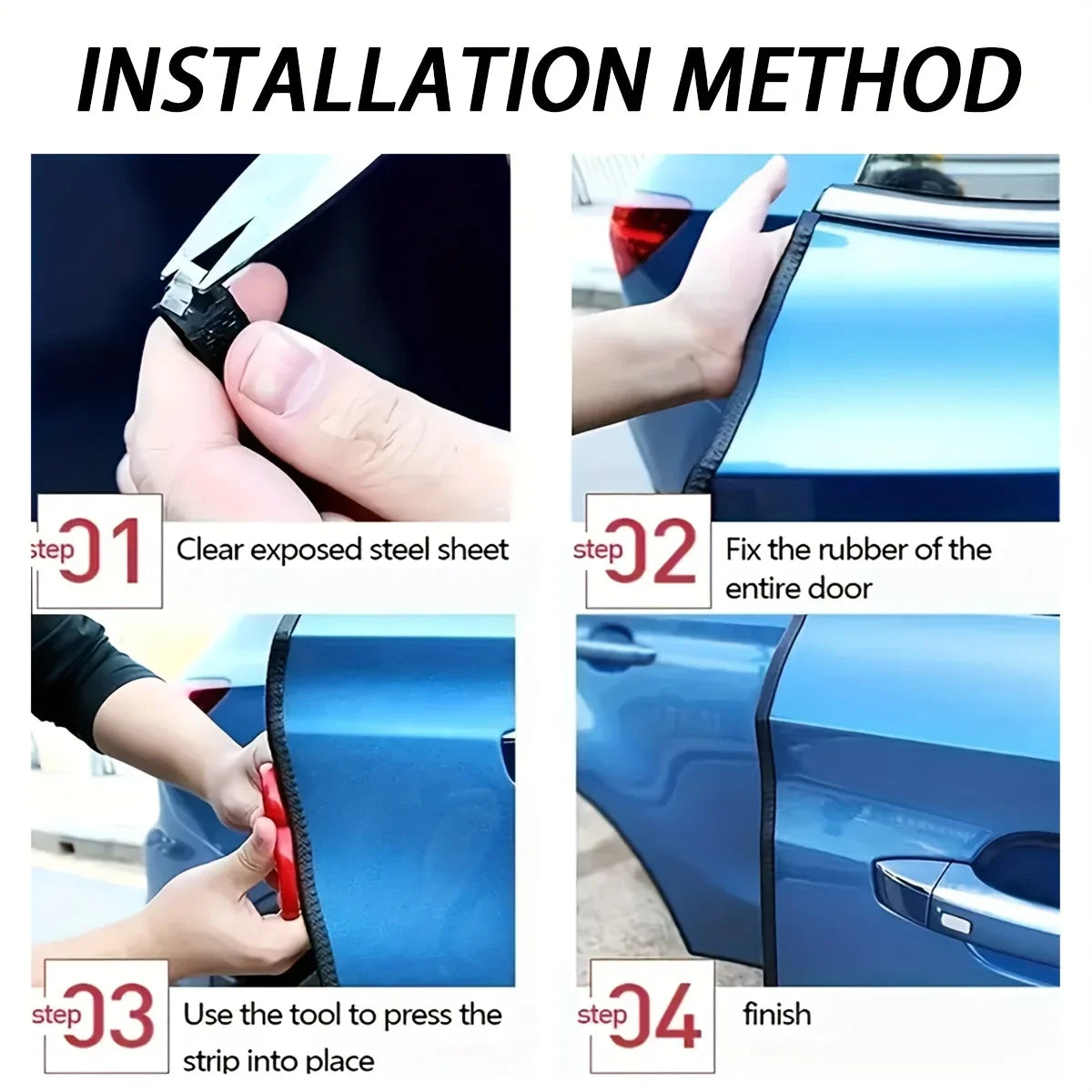 INSTALLATION METHOD

step 01 Clear exposed steel sheet

step 02 Fix the rubber of the entire door

step 03 Use the tool to press the strip into place

step 04 finish