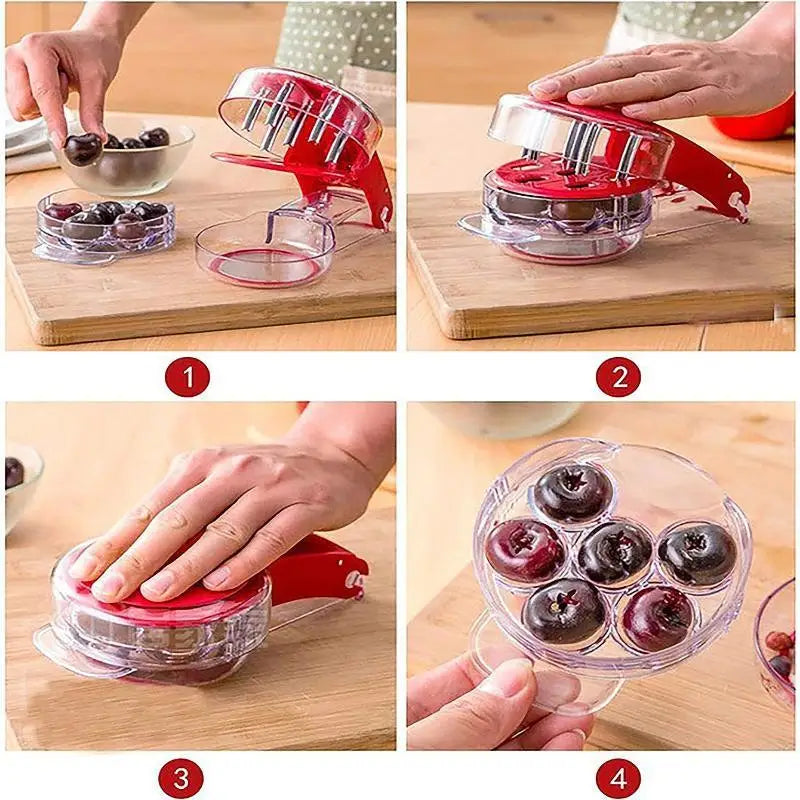 1

2

3

4