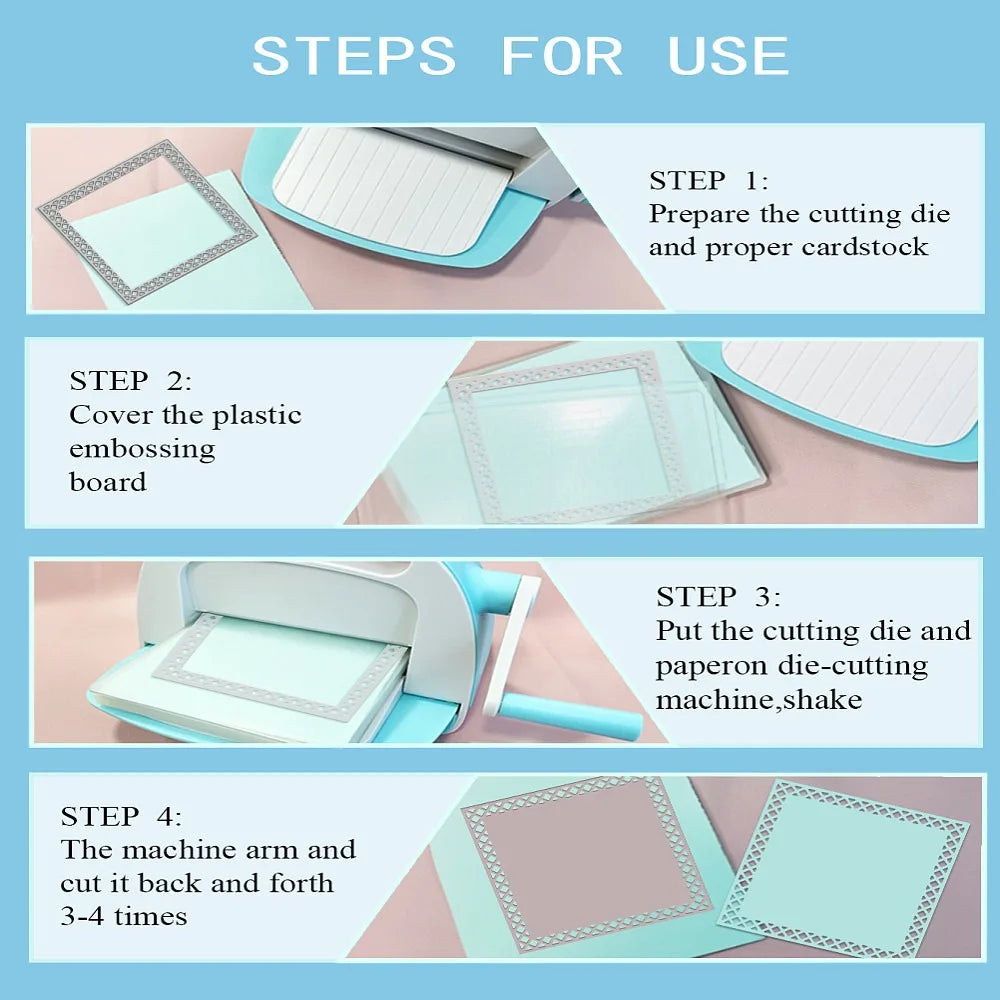 STEPS FOR USE

STEP 1:
Prepare the cutting die and proper cardstock

STEP 2:
Cover the plastic embossing board

STEP 3:
Put the cutting die and paperon die-cutting machine,shake

STEP 4:
The machine arm and cut it back and forth 3-4 times